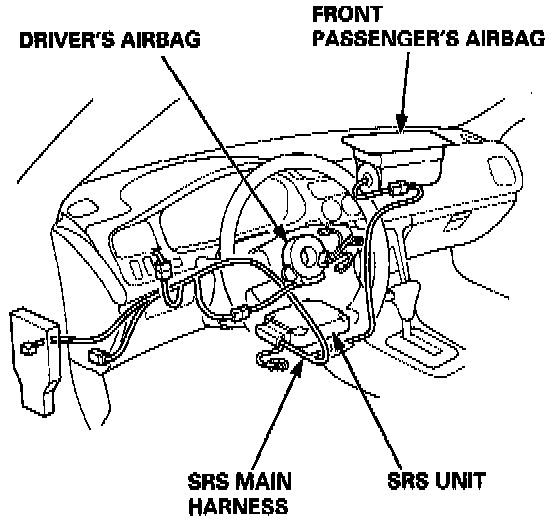 DRIVER'S AIRBAG

FRONT PASSENGER'S AIRBAG

SRS MAIN HARNESS

SRS UNIT