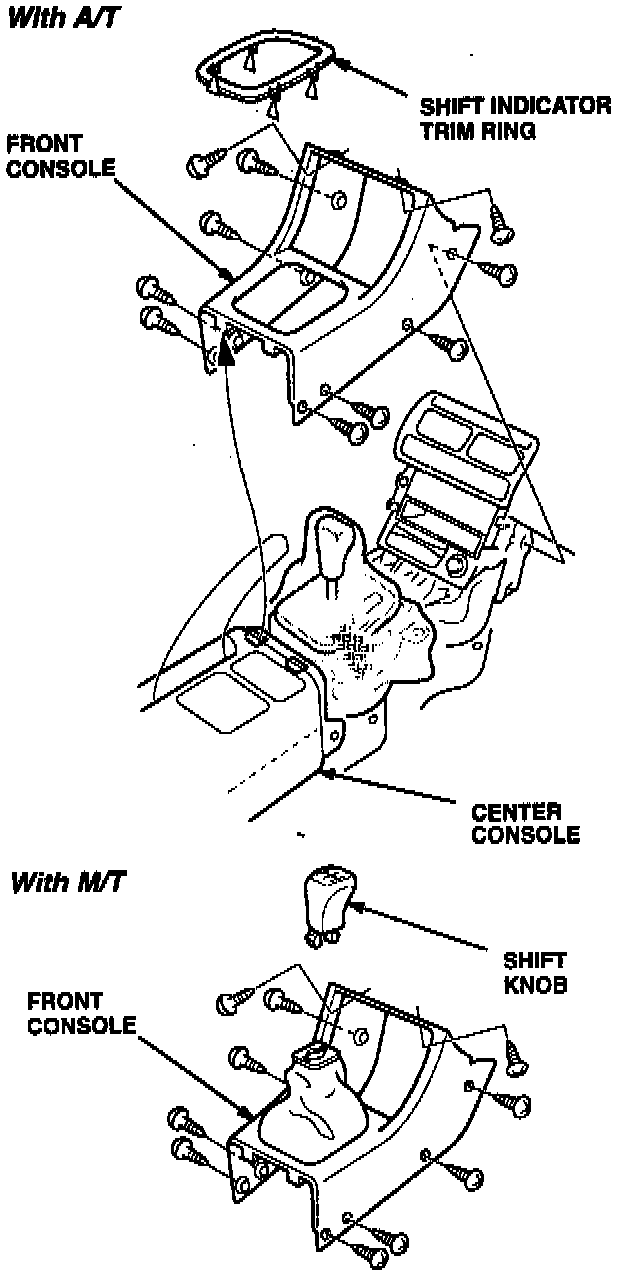 With A/T

SHIFT INDICATOR TRIM RING

FRONT CONSOLE

CENTER CONSOLE

With M/T

SHIFT KNOB

FRONT CONSOLE