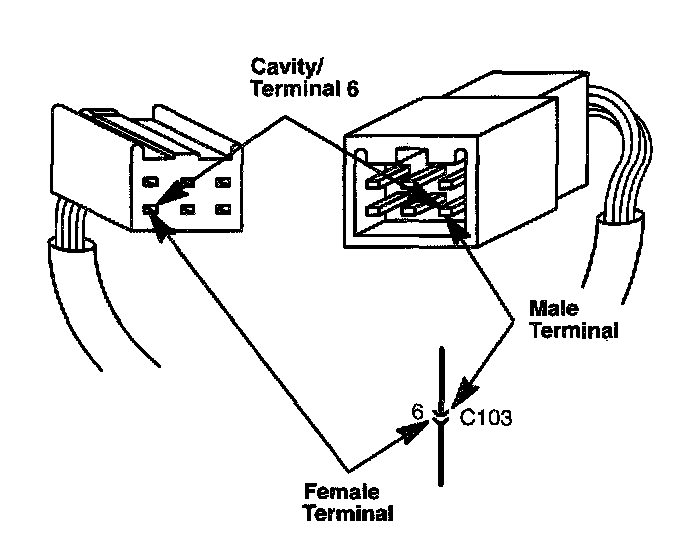 Cavity/
Terminal 6

Male
Terminal

6

C103

Female
Terminal