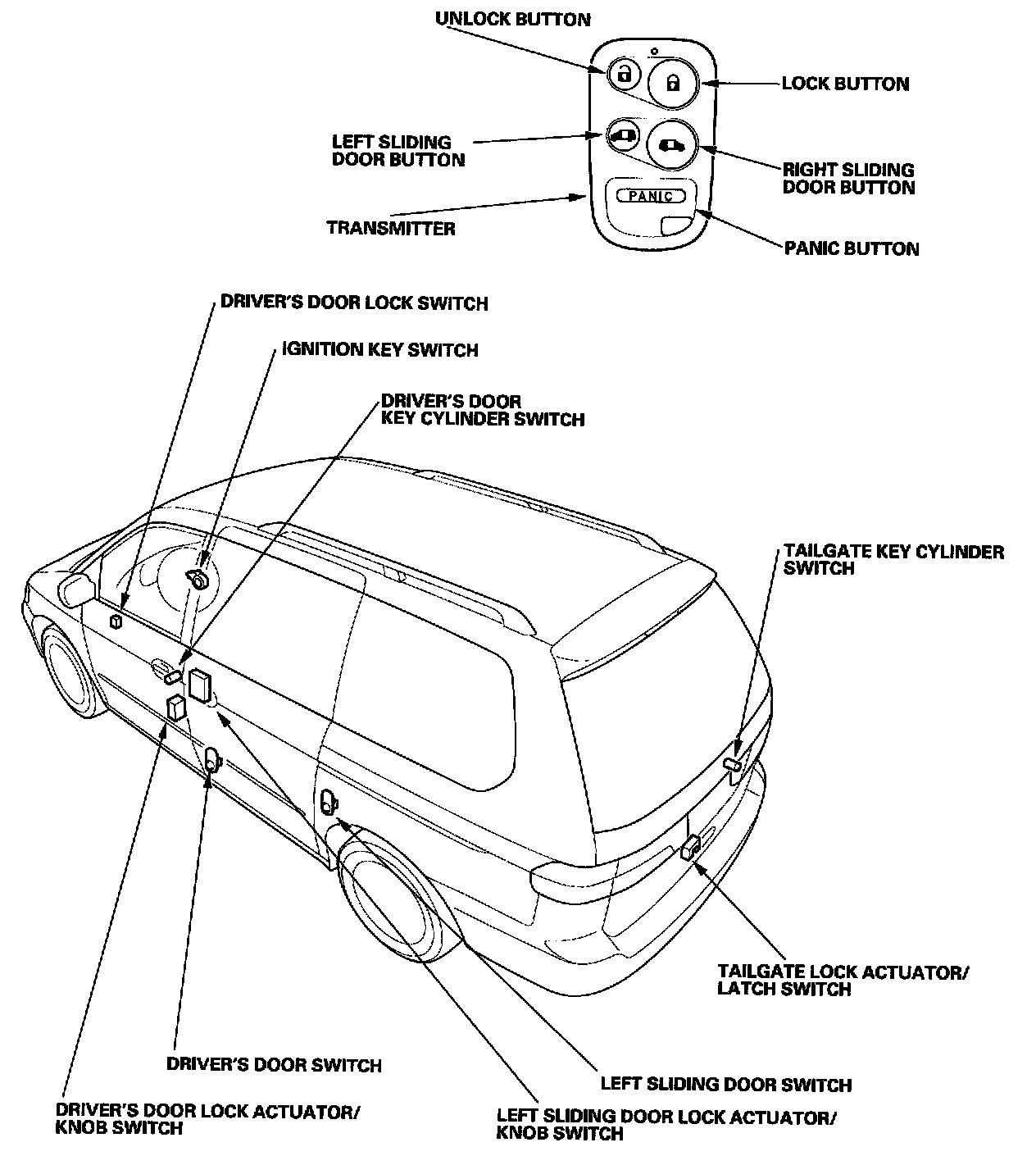 UNLOCK BUTTON

LOCK BUTTON

LEFT SLIDING DOOR BUTTON

RIGHT SLIDING DOOR BUTTON

PANIC

TRANSMITTER

PANIC BUTTON

DRIVER'S DOOR LOCK SWITCH

IGNITION KEY SWITCH

DRIVER'S DOOR KEY CYLINDER SWITCH

TAILGATE KEY CYLINDER SWITCH

TAILGATE LOCK ACTUATOR/ LATCH SWITCH

DRIVER'S DOOR SWITCH

LEFT SLIDING DOOR SWITCH

DRIVER'S DOOR LOCK ACTUATOR/ KNOB SWITCH

LEFT SLIDING DOOR LOCK ACTUATOR/ KNOB SWITCH