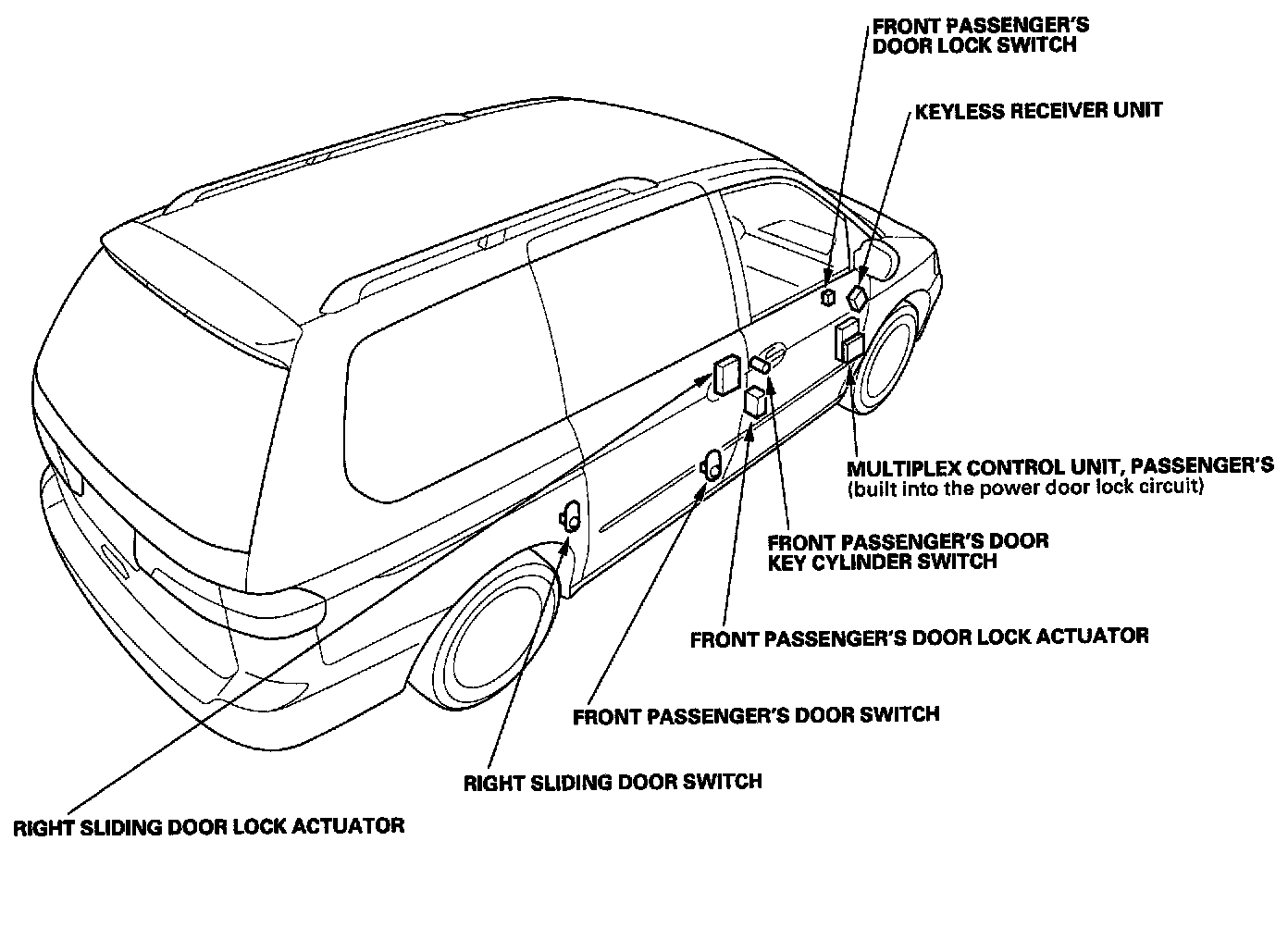 FRONT PASSENGER'S DOOR LOCK SWITCH

KEYLESS RECEIVER UNIT

MULTIPLEX CONTROL UNIT, PASSENGER'S
(built into the power door lock circuit)

FRONT PASSENGER'S DOOR KEY CYLINDER SWITCH

FRONT PASSENGER'S DOOR LOCK ACTUATOR

FRONT PASSENGER'S DOOR SWITCH

RIGHT SLIDING DOOR SWITCH

RIGHT SLIDING DOOR LOCK ACTUATOR