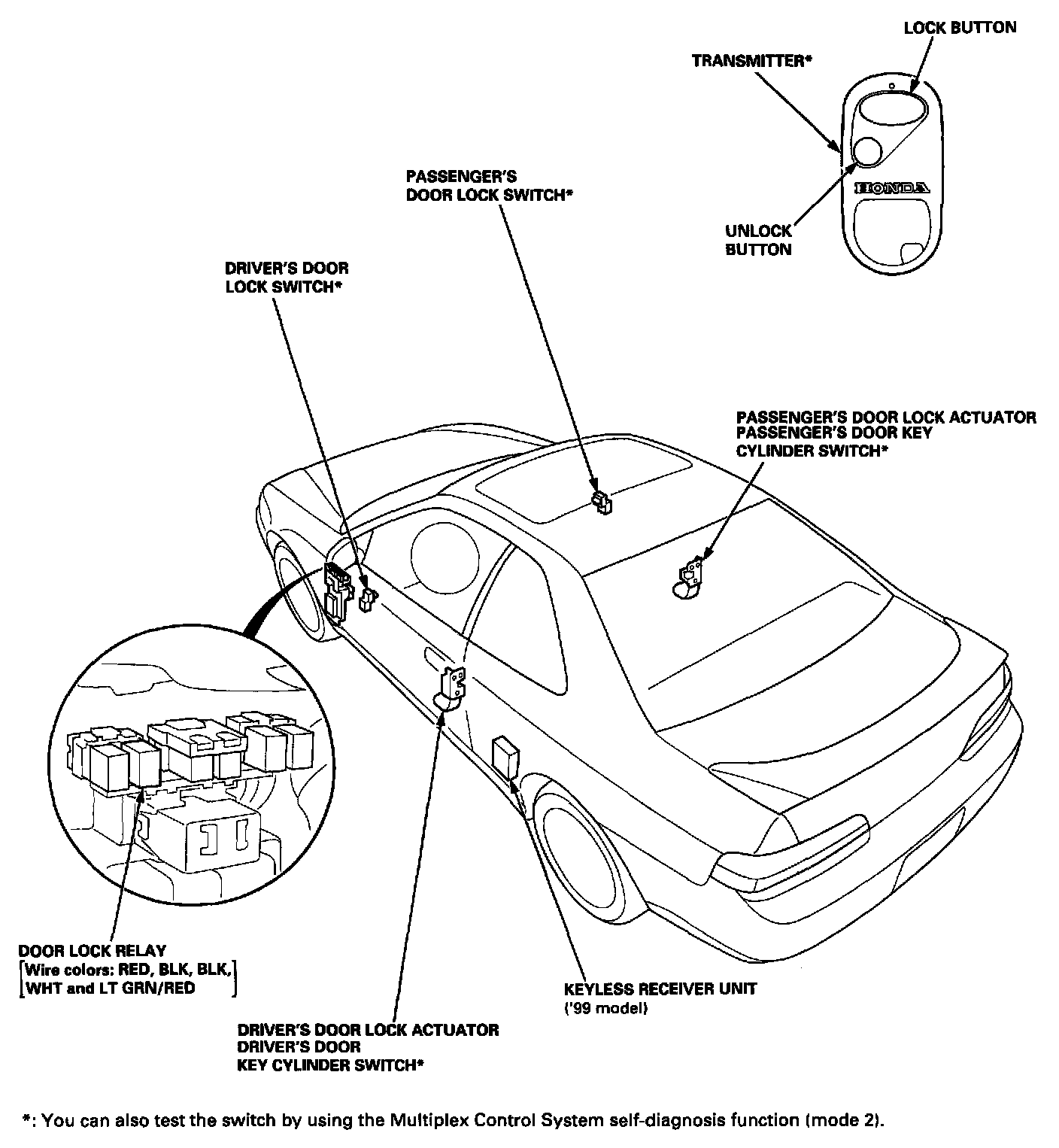 LOCK BUTTON

TRANSMITTER*

HONDA

UNLOCK BUTTON

PASSENGER'S DOOR LOCK SWITCH*

DRIVER'S DOOR LOCK SWITCH*

PASSENGER'S DOOR LOCK ACTUATOR
PASSENGER'S DOOR KEY CYLINDER SWITCH*

DOOR LOCK RELAY
[Wire colors: RED, BLK, BLK, WHT and LT GRN/RED]

KEYLESS RECEIVER UNIT
('99 model)

DRIVER'S DOOR LOCK ACTUATOR
DRIVER'S DOOR KEY CYLINDER SWITCH*

*: You can also test the switch by using the Multiplex Control System self-diagnosis function (mode 2).