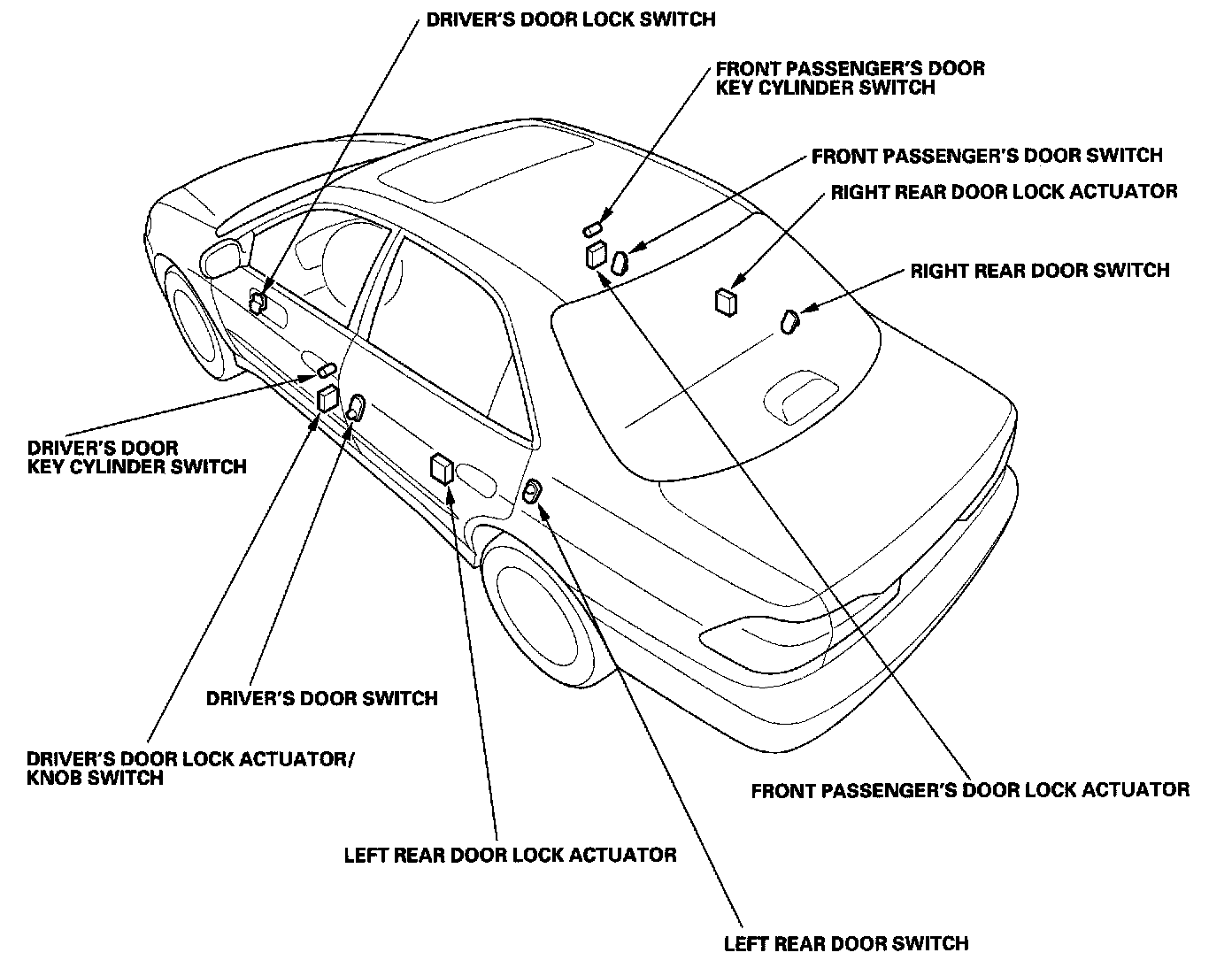 DRIVER'S DOOR LOCK SWITCH

FRONT PASSENGER'S DOOR KEY CYLINDER SWITCH

FRONT PASSENGER'S DOOR SWITCH

RIGHT REAR DOOR LOCK ACTUATOR

RIGHT REAR DOOR SWITCH

DRIVER'S DOOR KEY CYLINDER SWITCH

DRIVER'S DOOR SWITCH

DRIVER'S DOOR LOCK ACTUATOR/ KNOB SWITCH

FRONT PASSENGER'S DOOR LOCK ACTUATOR

LEFT REAR DOOR LOCK ACTUATOR

LEFT REAR DOOR SWITCH