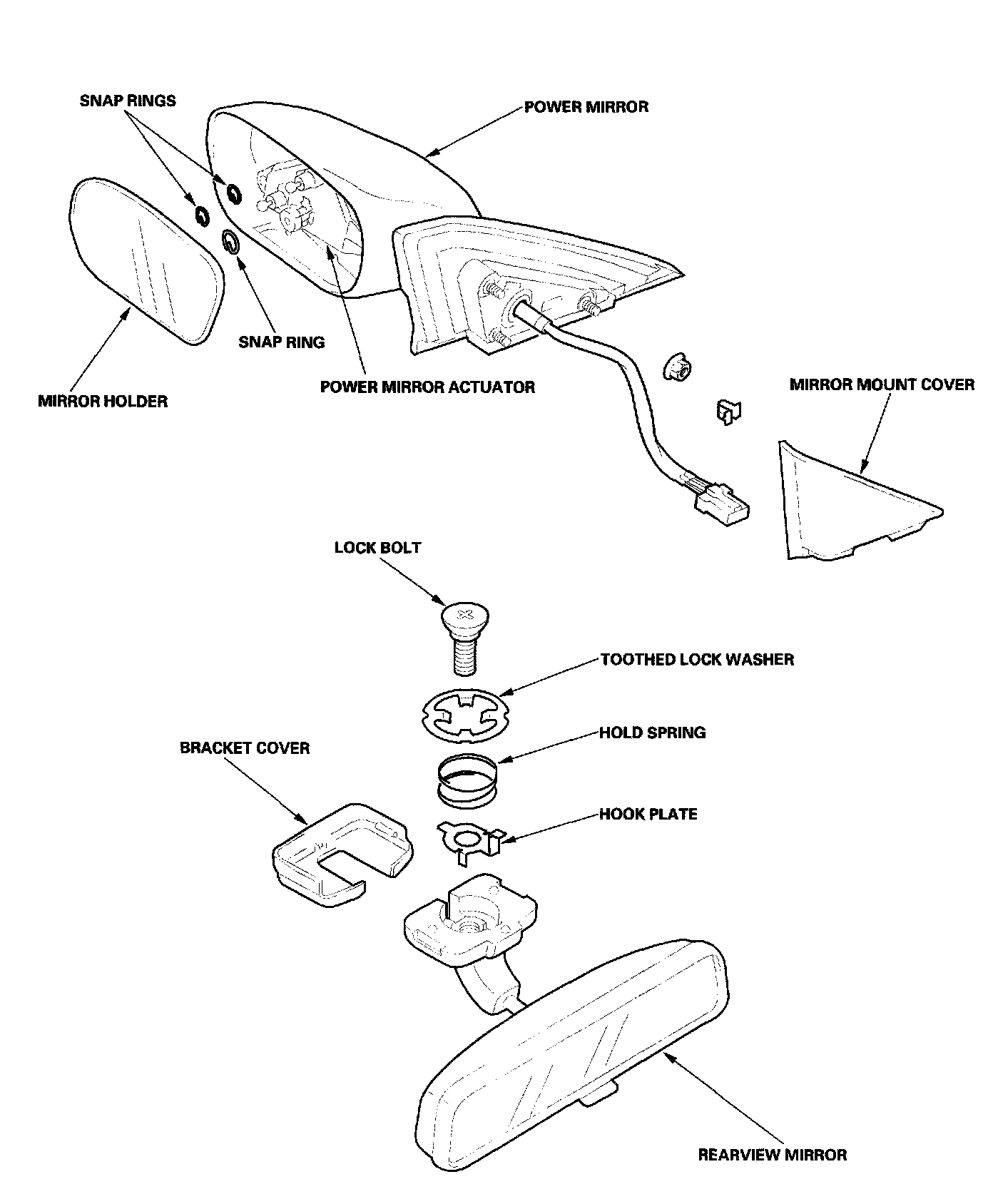 SNAP RINGS

POWER MIRROR

SNAP RING

POWER MIRROR ACTUATOR

MIRROR HOLDER

MIRROR MOUNT COVER

LOCK BOLT

TOOTHED LOCK WASHER

HOLD SPRING

BRACKET COVER

HOOK PLATE

REARVIEW MIRROR