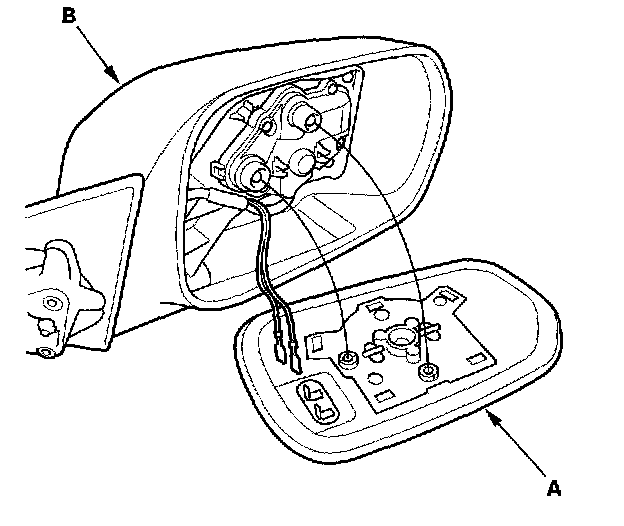 B

A