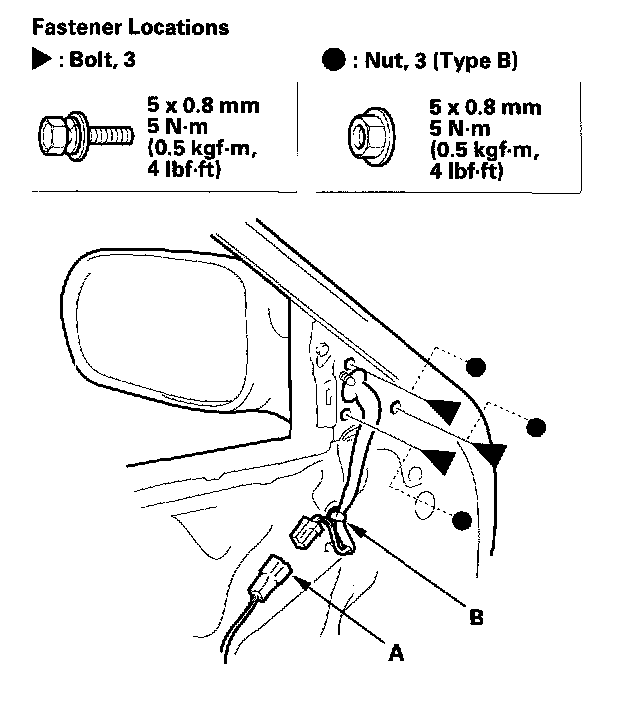 Fastener Locations

▶ : Bolt, 3

5 x 0.8 mm
5 N·m
(0.5 kgf·m,
4 lbf·ft)

● : Nut, 3 (Type B)

5 x 0.8 mm
5 N·m
(0.5 kgf·m,
4 lbf·ft)

B

A