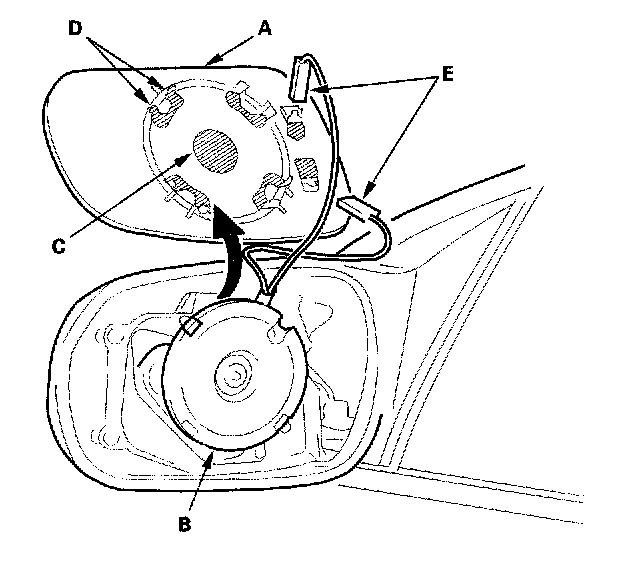 D
A
E
C
B