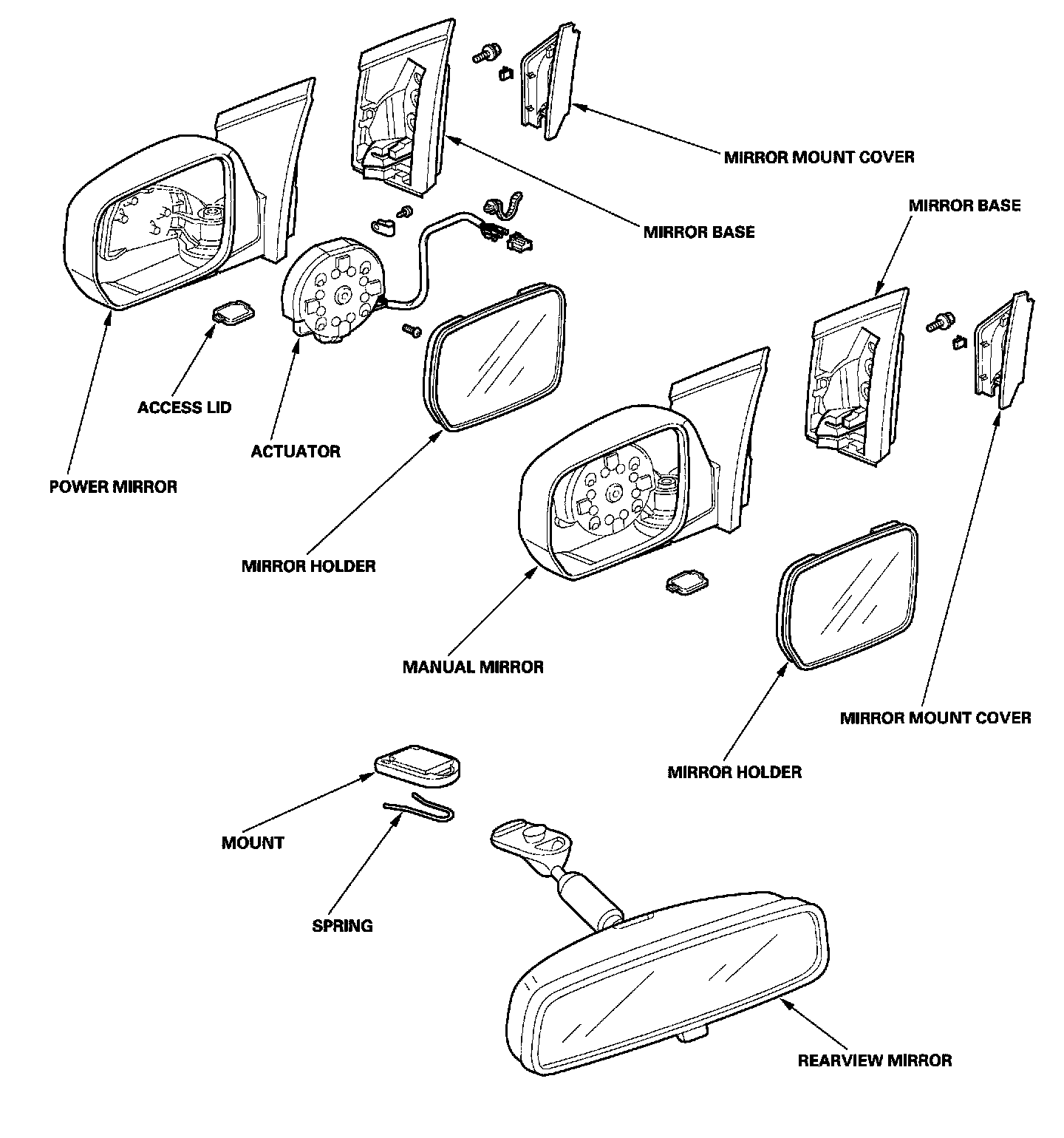 MIRROR MOUNT COVER

MIRROR BASE

MIRROR BASE

ACCESS LID

ACTUATOR

POWER MIRROR

MIRROR HOLDER

MANUAL MIRROR

MIRROR MOUNT COVER

MIRROR HOLDER

MOUNT

SPRING

REARVIEW MIRROR