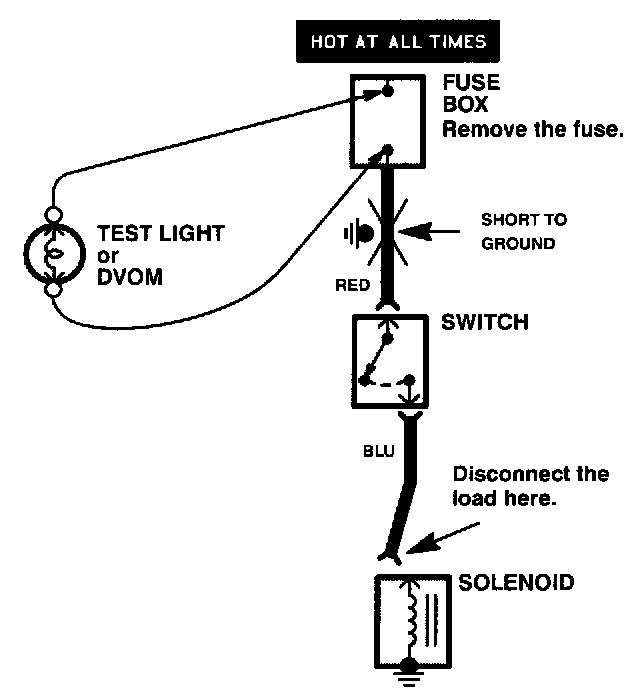 HOT AT ALL TIMES

FUSE BOX
Remove the fuse.

TEST LIGHT
or
DVOM

SHORT TO GROUND

RED

SWITCH

BLU

Disconnect the load here.

SOLENOID