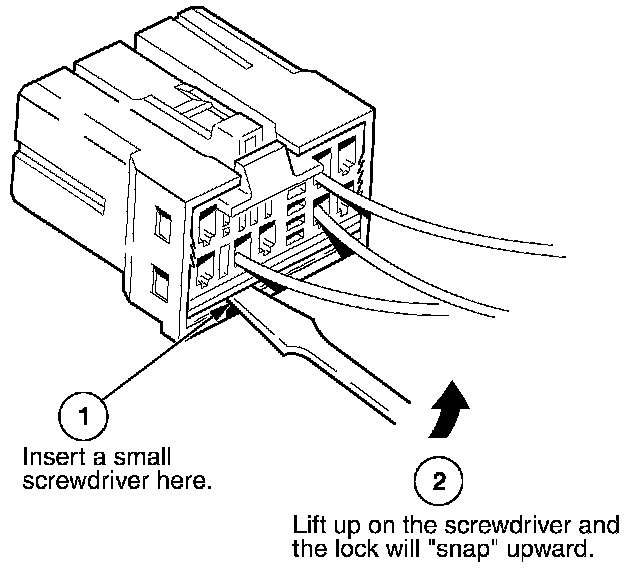 1
Insert a small screwdriver here.

2
Lift up on the screwdriver and the lock will "snap" upward.