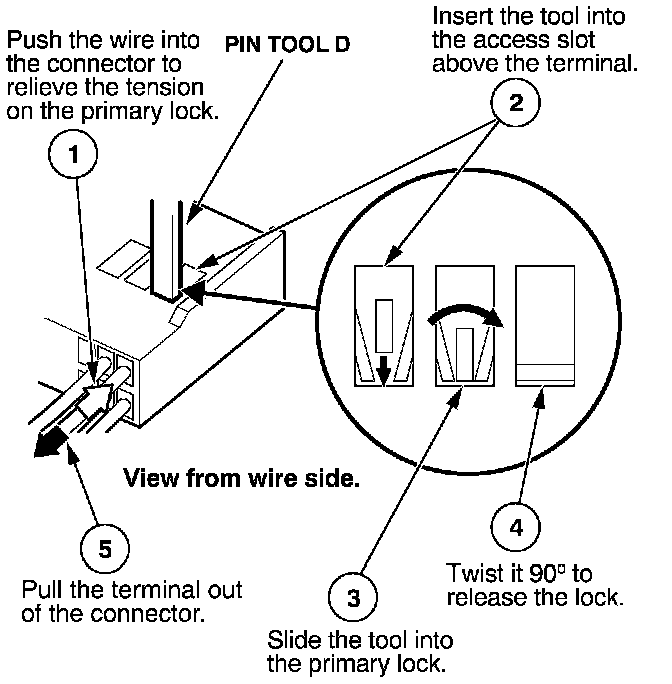 Push the wire into the connector to relieve the tension on the primary lock.

PIN TOOL D

Insert the tool into the access slot above the terminal.

2

1

View from wire side.

5

Pull the terminal out of the connector.

3

Slide the tool into the primary lock.

4

Twist it 90° to release the lock.