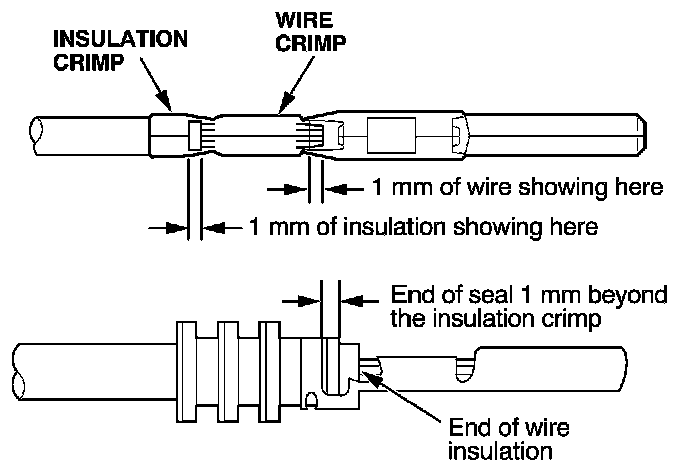 INSULATION CRIMP

WIRE CRIMP

1 mm of wire showing here

1 mm of insulation showing here

End of seal 1 mm beyond the insulation crimp

End of wire insulation