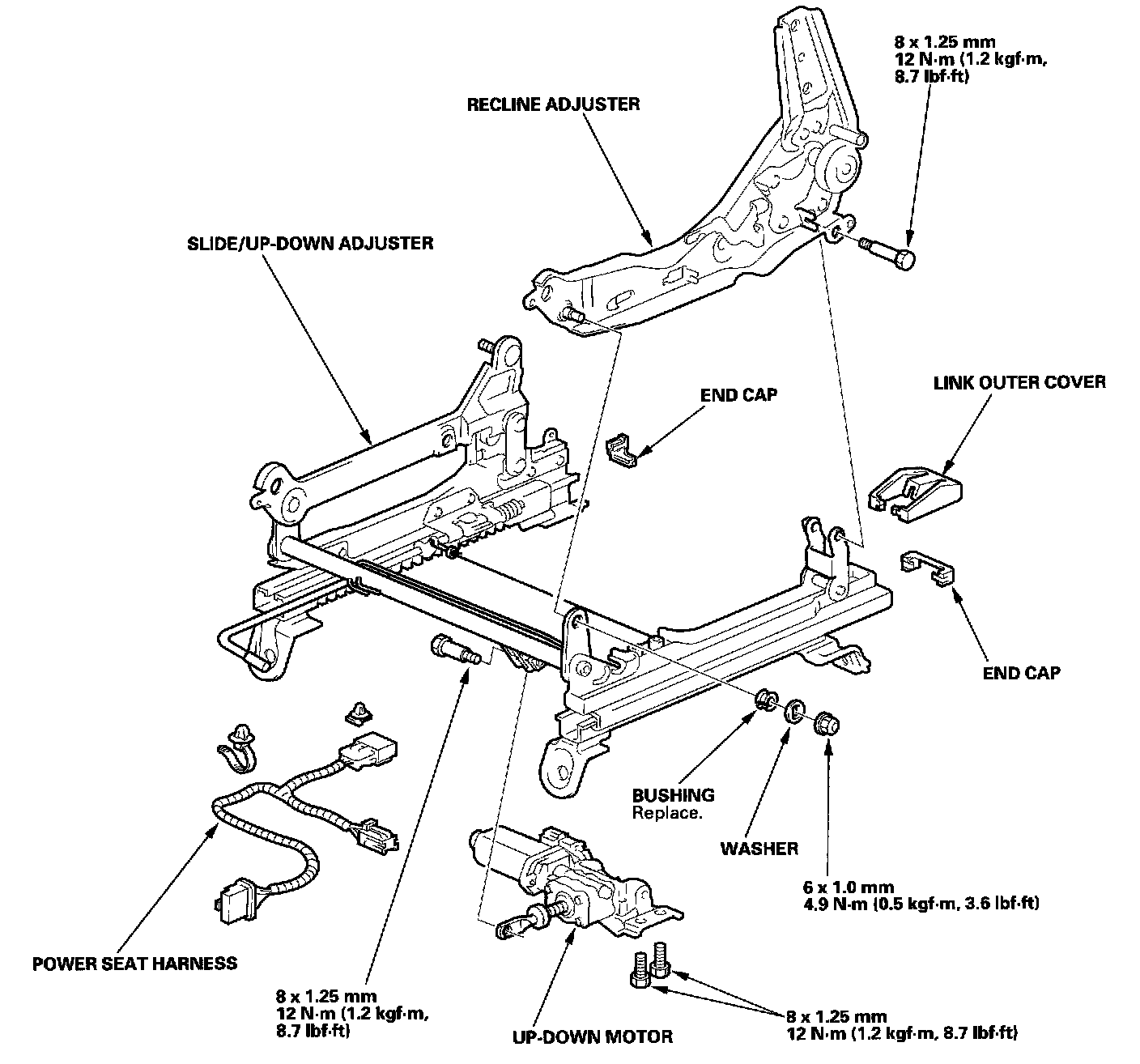 8 x 1.25 mm
12 N·m (1.2 kgf·m,
8.7 lbf·ft)

RECLINE ADJUSTER

SLIDE/UP-DOWN ADJUSTER

END CAP

LINK OUTER COVER

END CAP

BUSHING
Replace.

WASHER

6 x 1.0 mm
4.9 N·m (0.5 kgf·m, 3.6 lbf·ft)

POWER SEAT HARNESS

8 x 1.25 mm
12 N·m (1.2 kgf·m,
8.7 lbf·ft)

UP-DOWN MOTOR

8 x 1.25 mm
12 N·m (1.2 kgf·m, 8.7 lbf·ft)