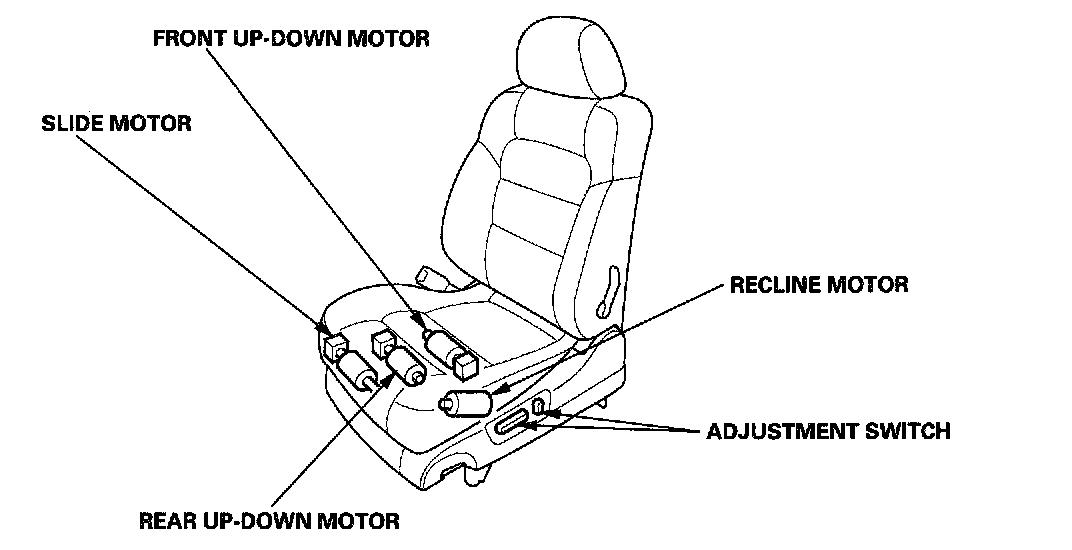 FRONT UP-DOWN MOTOR

SLIDE MOTOR

RECLINE MOTOR

ADJUSTMENT SWITCH

REAR UP-DOWN MOTOR