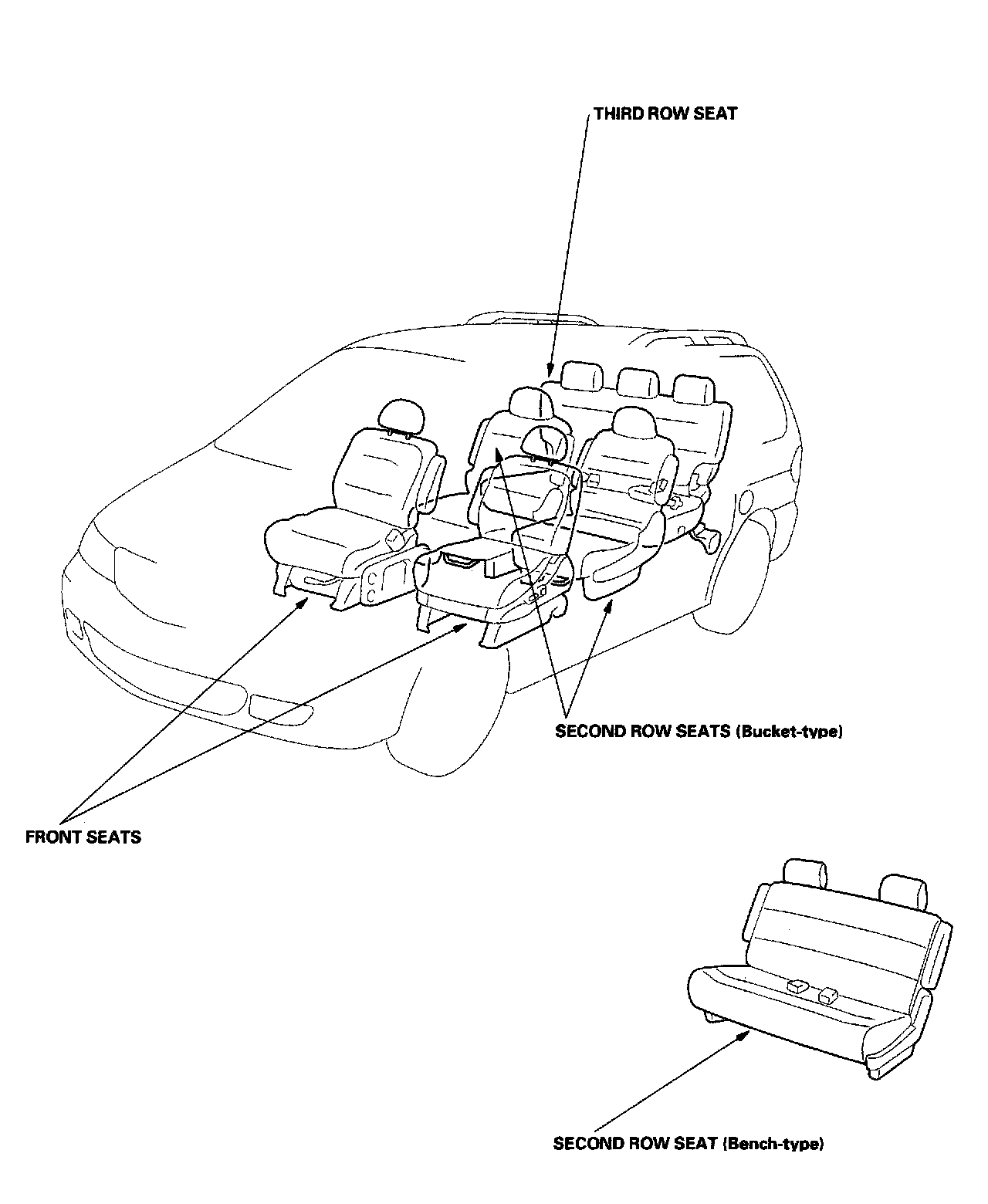 THIRD ROW SEAT

SECOND ROW SEATS (Bucket-type)

FRONT SEATS

SECOND ROW SEAT (Bench-type)