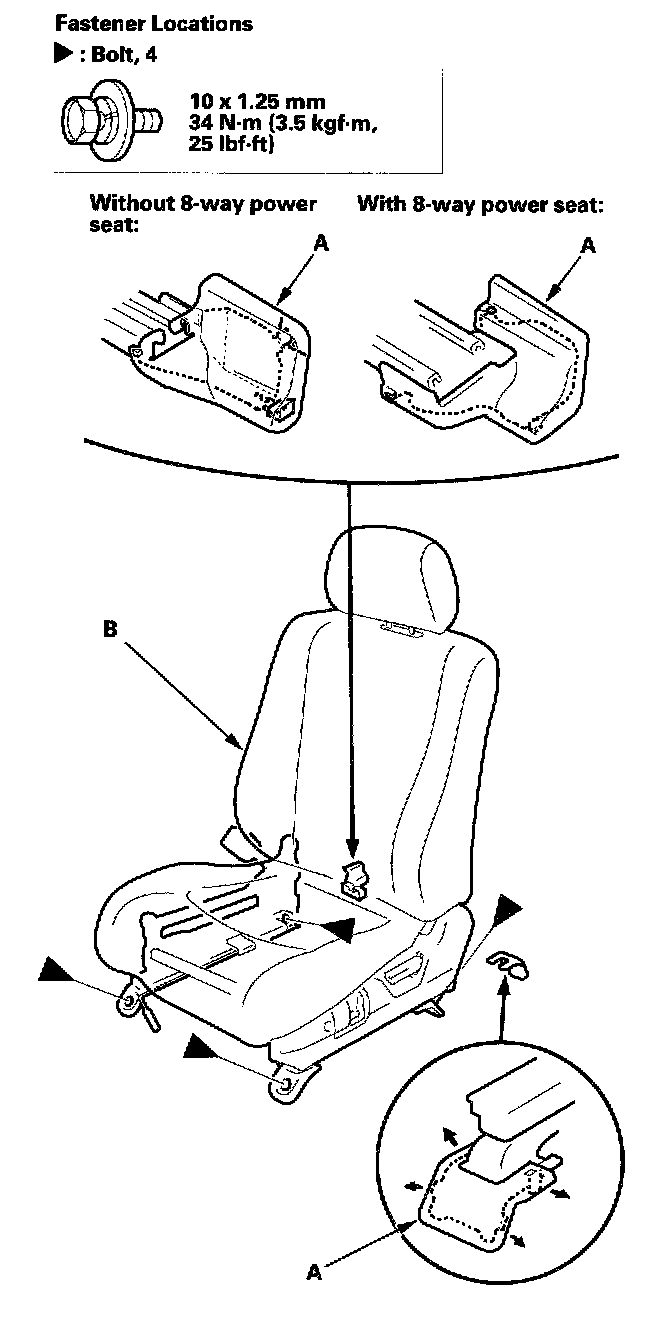 Fastener Locations
▶ : Bolt, 4

10 x 1.25 mm
34 N·m (3.5 kgf·m, 25 lbf·ft)

Without 8-way power seat:

With 8-way power seat:

A

A

B

A