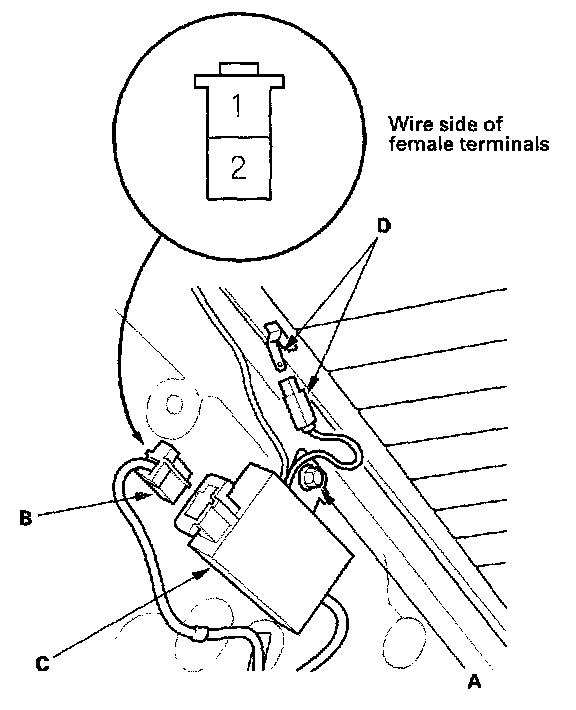 1
2
Wire side of female terminals

D

B

C

A