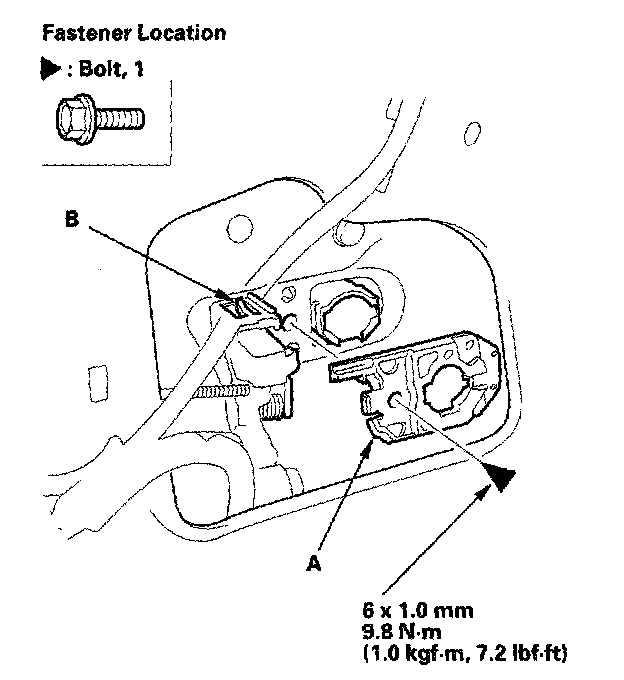 Fastener Location

▶ : Bolt, 1

B

A

6 x 1.0 mm
9.8 N·m
(1.0 kgf·m, 7.2 lbf·ft)