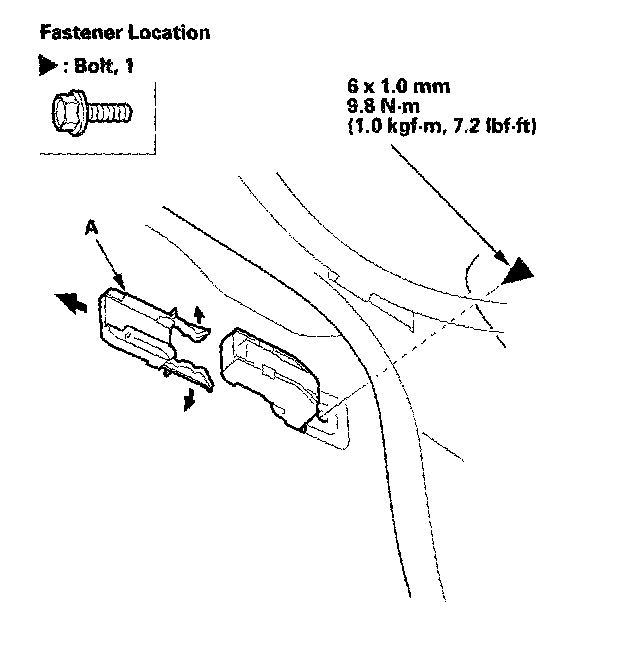 Fastener Location

▶ : Bolt, 1

6 x 1.0 mm
9.8 N·m
(1.0 kgf·m, 7.2 lbf·ft)

A