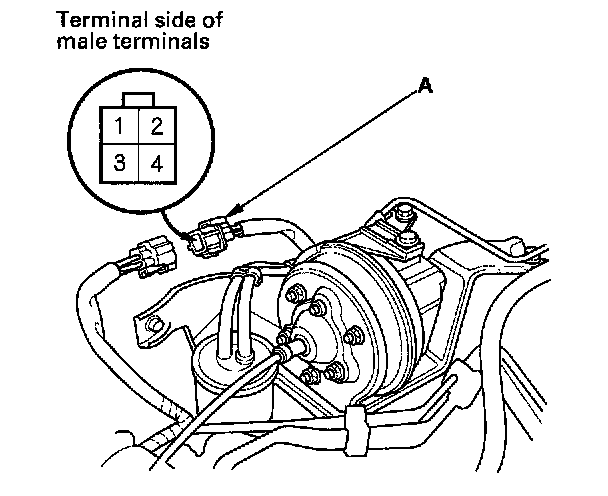 Terminal side of male terminals

A

1 2
3 4