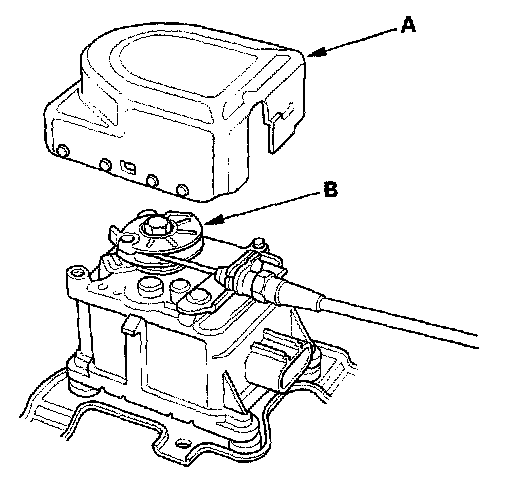 A

B