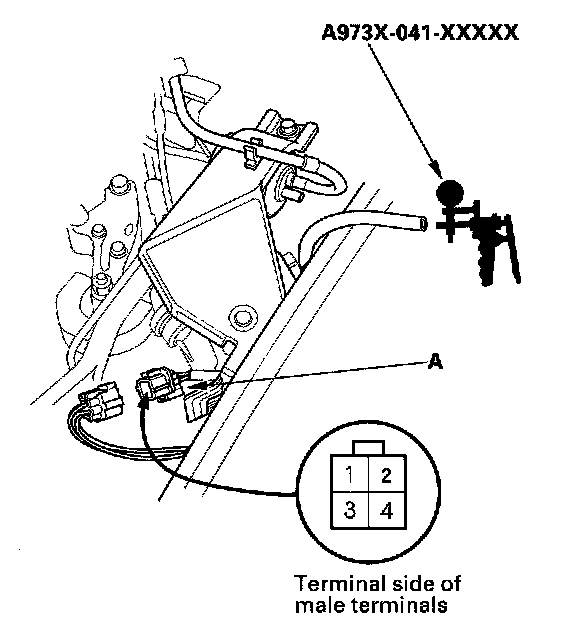 A973X-041-XXXXX

A

1 2
3 4

Terminal side of male terminals