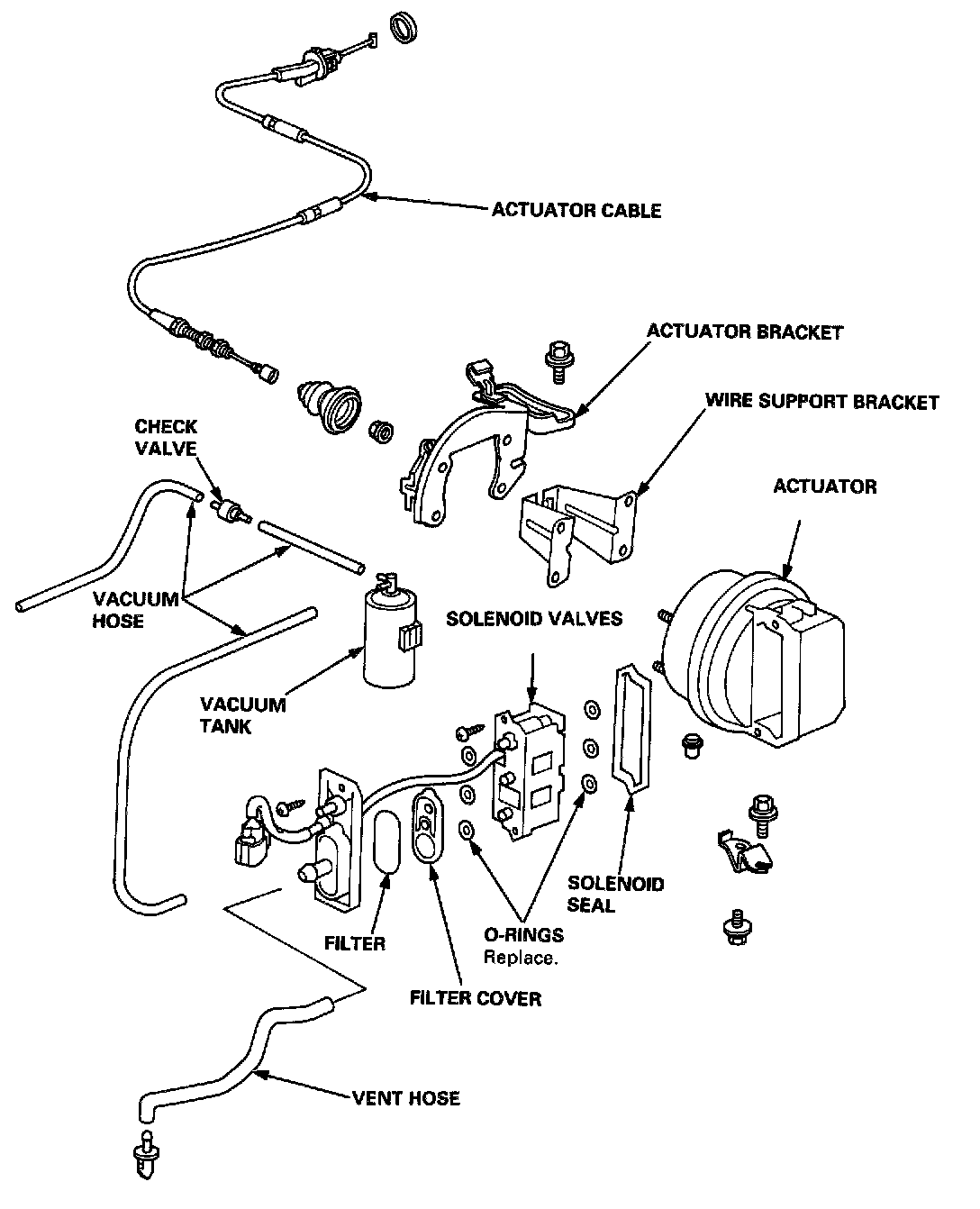 ACTUATOR CABLE

ACTUATOR BRACKET

WIRE SUPPORT BRACKET

CHECK VALVE

ACTUATOR

VACUUM HOSE

SOLENOID VALVES

VACUUM TANK

SOLENOID SEAL

FILTER

O-RINGS Replace.

FILTER COVER

VENT HOSE