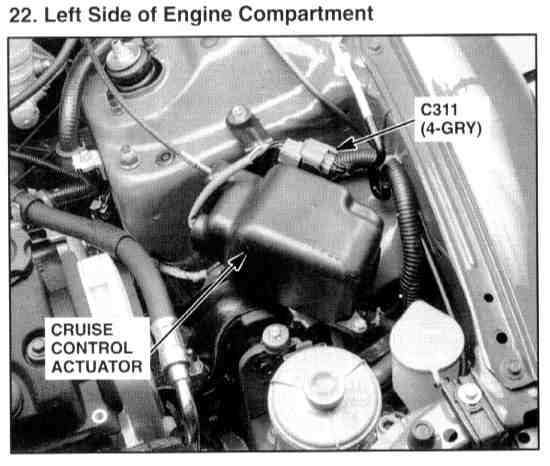 22. Left Side of Engine Compartment

C311
(4-GRY)

CRUISE
CONTROL
ACTUATOR