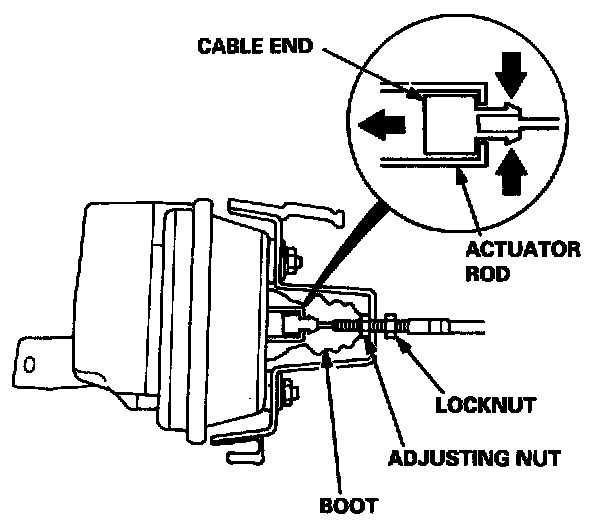 CABLE END

ACTUATOR ROD

LOCKNUT

ADJUSTING NUT

BOOT