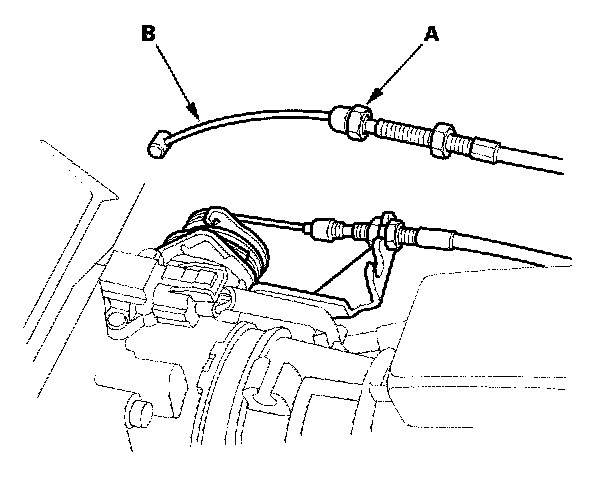 B
A