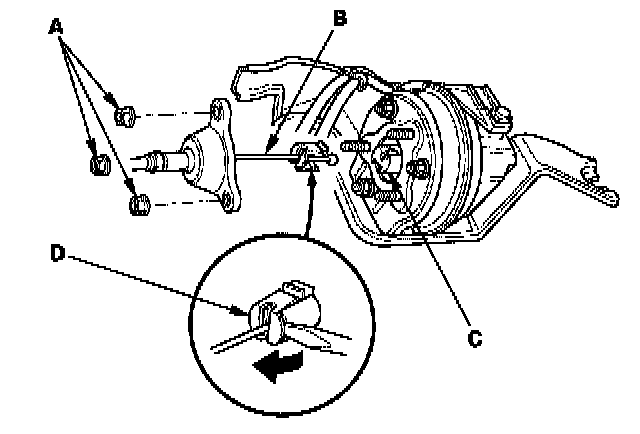 A
B
D
C