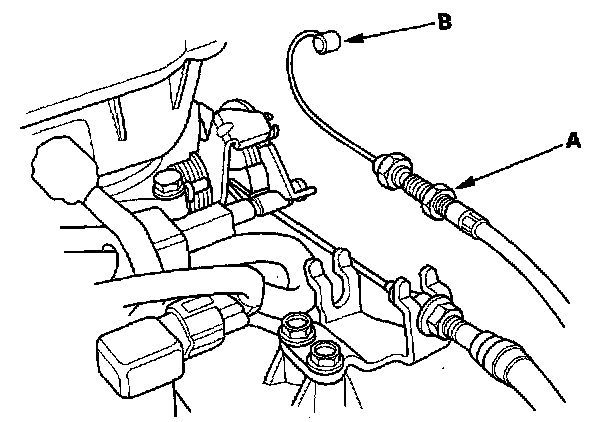 B

A