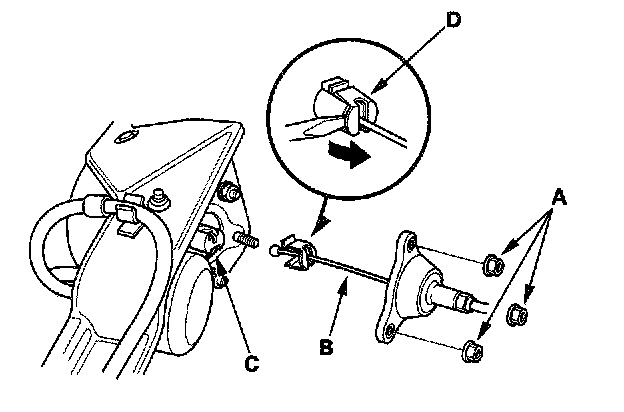 D
A
B
C