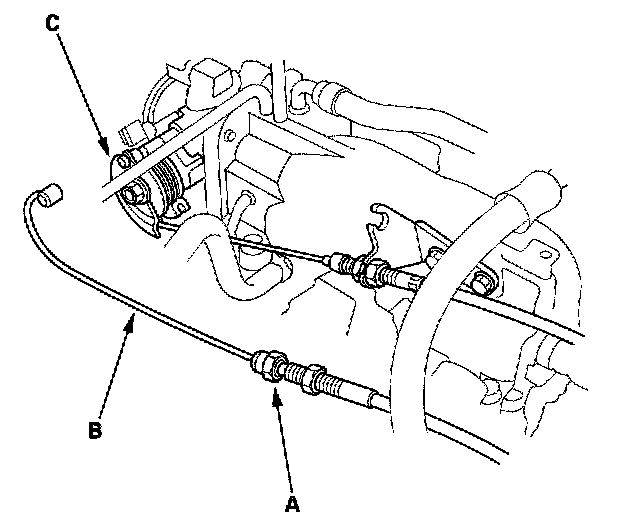 C

B

A