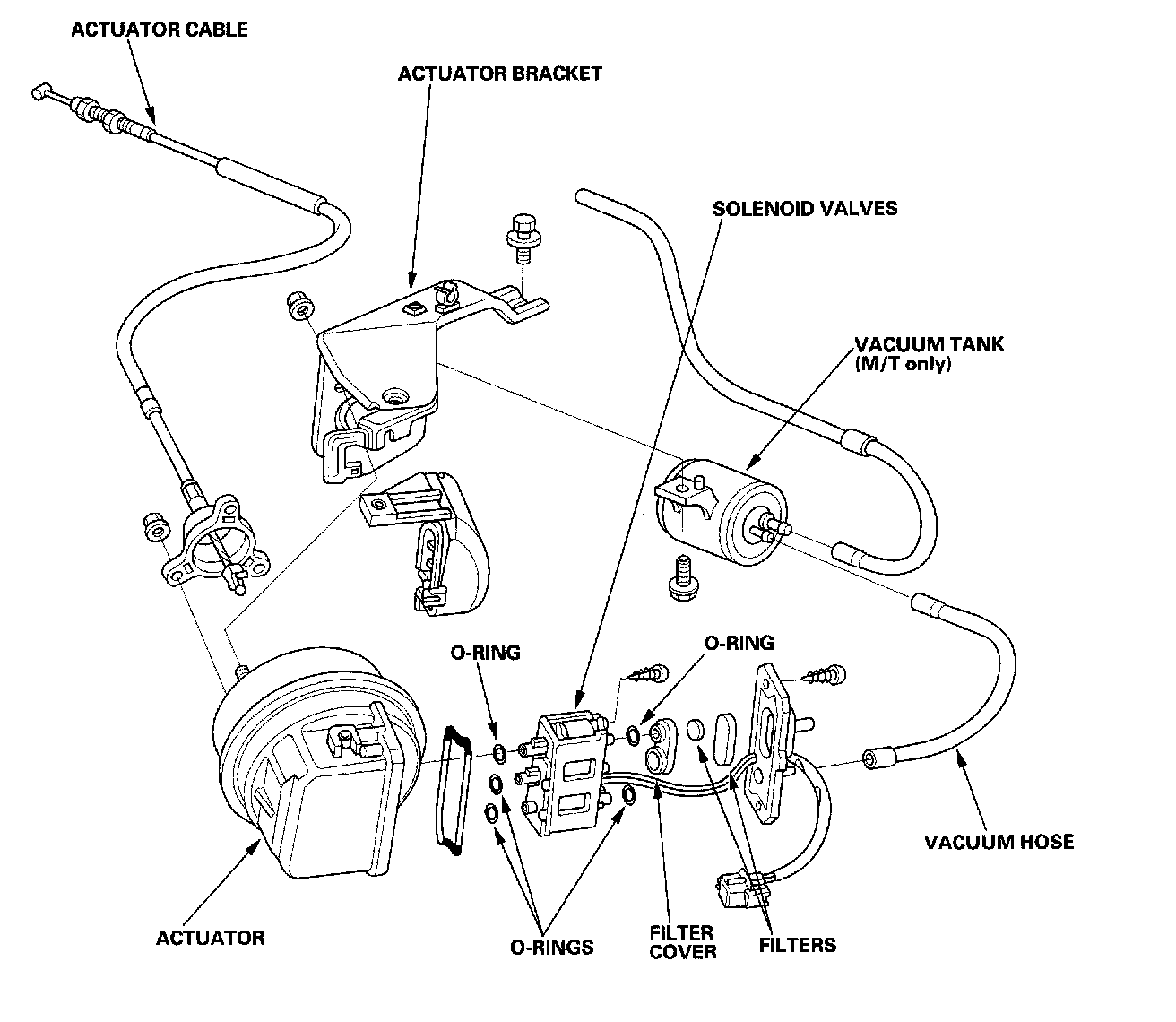 ACTUATOR CABLE

ACTUATOR BRACKET

SOLENOID VALVES

VACUUM TANK
(M/T only)

O-RING

O-RING

VACUUM HOSE

ACTUATOR

O-RINGS

FILTER COVER

FILTERS