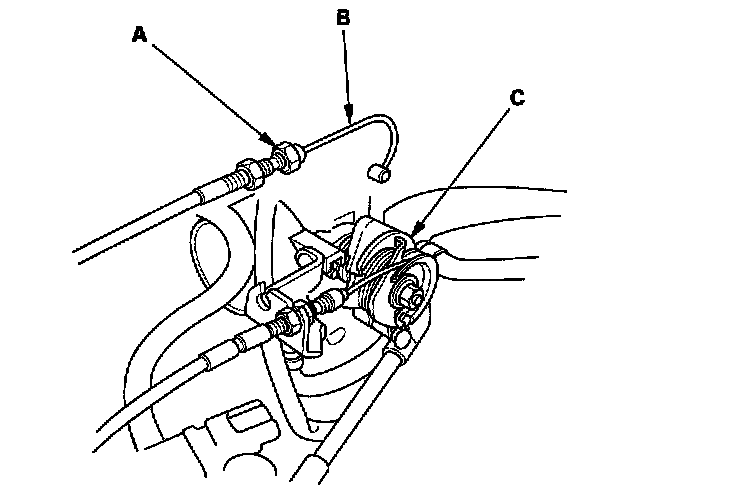 A
B
C