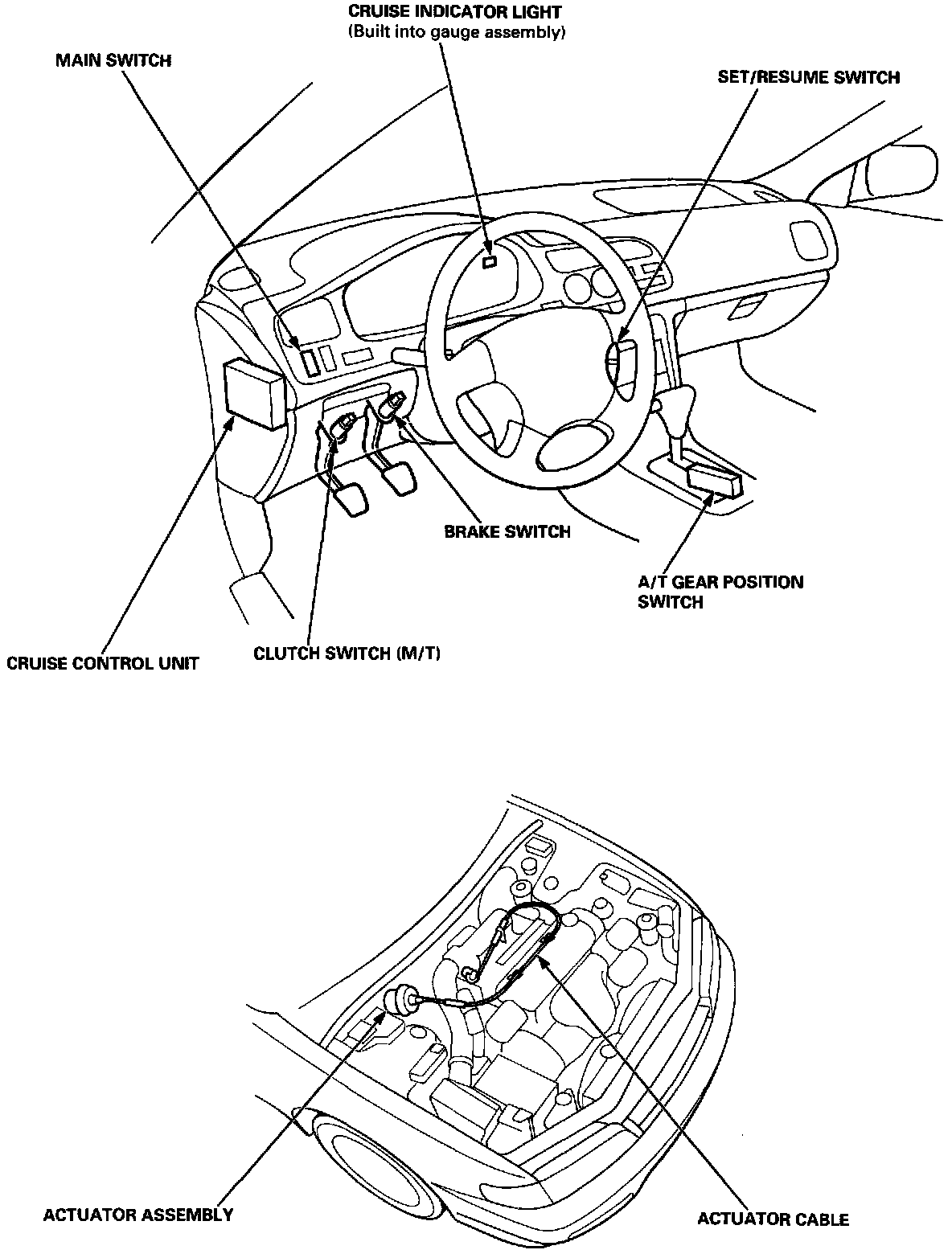 CRUISE INDICATOR LIGHT
(Built into gauge assembly)

MAIN SWITCH

SET/RESUME SWITCH

BRAKE SWITCH

A/T GEAR POSITION SWITCH

CRUISE CONTROL UNIT

CLUTCH SWITCH (M/T)

ACTUATOR ASSEMBLY

ACTUATOR CABLE