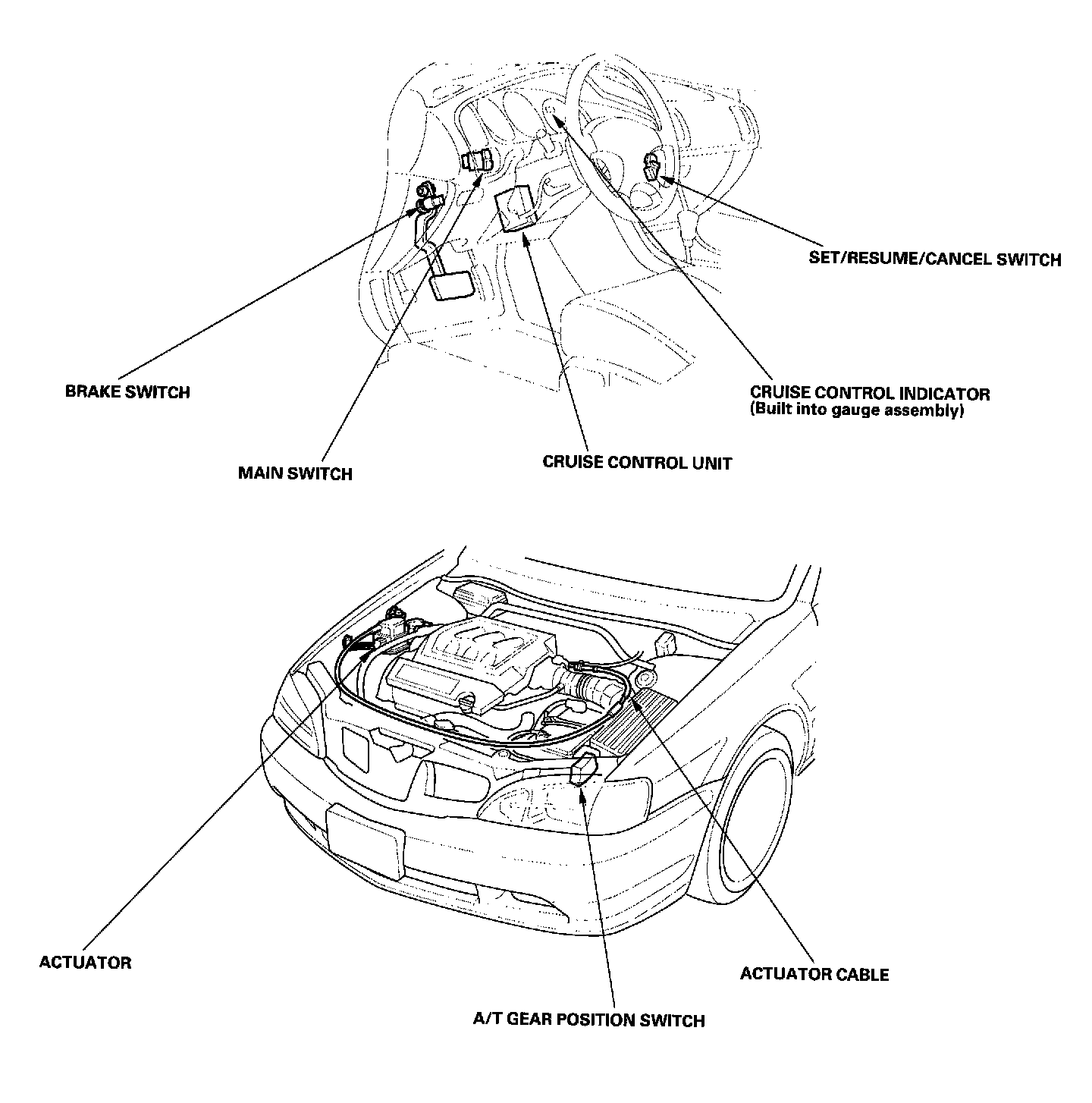 SET/RESUME/CANCEL SWITCH

BRAKE SWITCH

CRUISE CONTROL INDICATOR
(Built into gauge assembly)

MAIN SWITCH

CRUISE CONTROL UNIT

ACTUATOR

ACTUATOR CABLE

A/T GEAR POSITION SWITCH