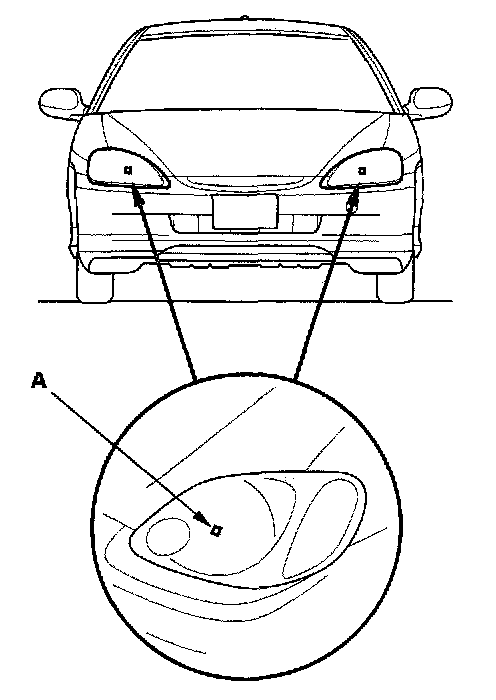 A