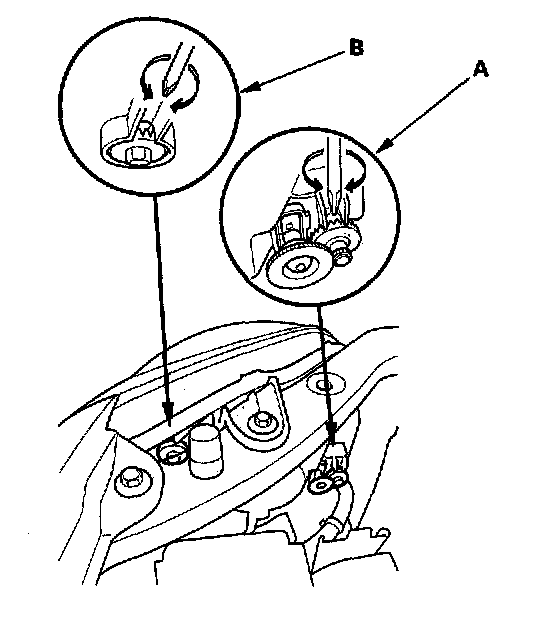 B

A