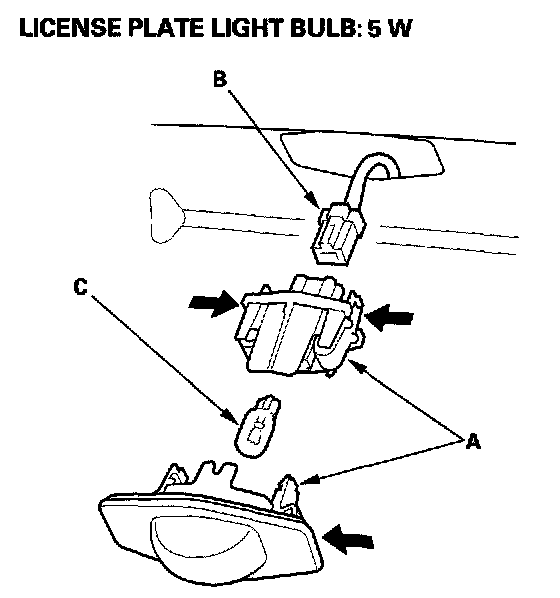 LICENSE PLATE LIGHT BULB: 5 W

B

C

A