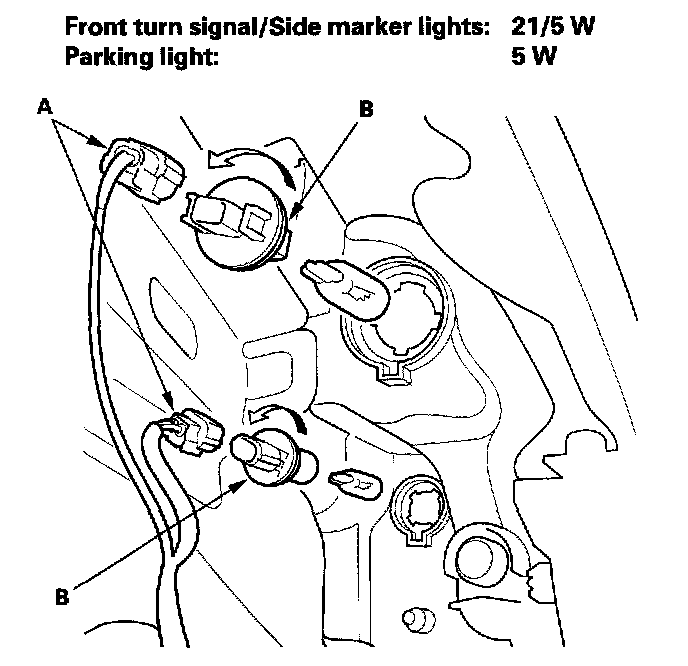 Front turn signal/Side marker lights: 21/5 W
Parking light: 5 W

A
B
B