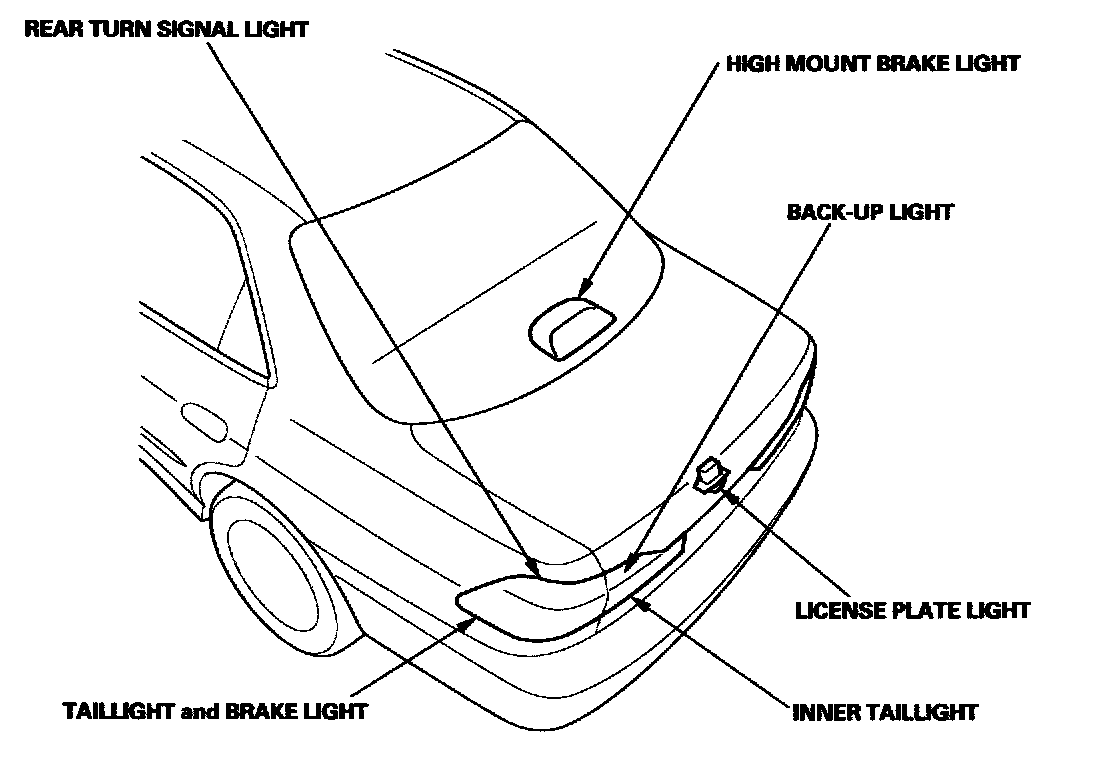 REAR TURN SIGNAL LIGHT

HIGH MOUNT BRAKE LIGHT

BACK-UP LIGHT

LICENSE PLATE LIGHT

TAILLIGHT and BRAKE LIGHT

INNER TAILLIGHT