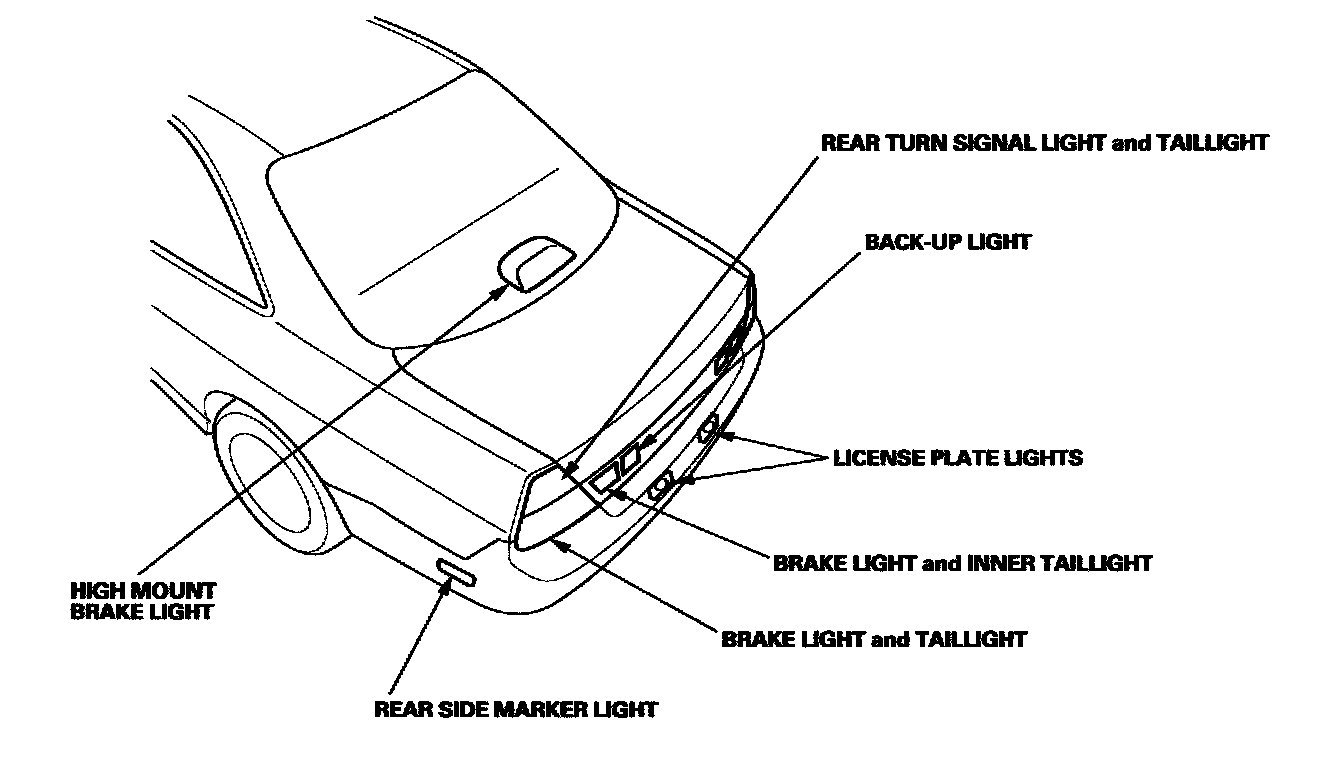 REAR TURN SIGNAL LIGHT and TAILLIGHT

BACK-UP LIGHT

LICENSE PLATE LIGHTS

BRAKE LIGHT and INNER TAILLIGHT

BRAKE LIGHT and TAILLIGHT

HIGH MOUNT BRAKE LIGHT

REAR SIDE MARKER LIGHT