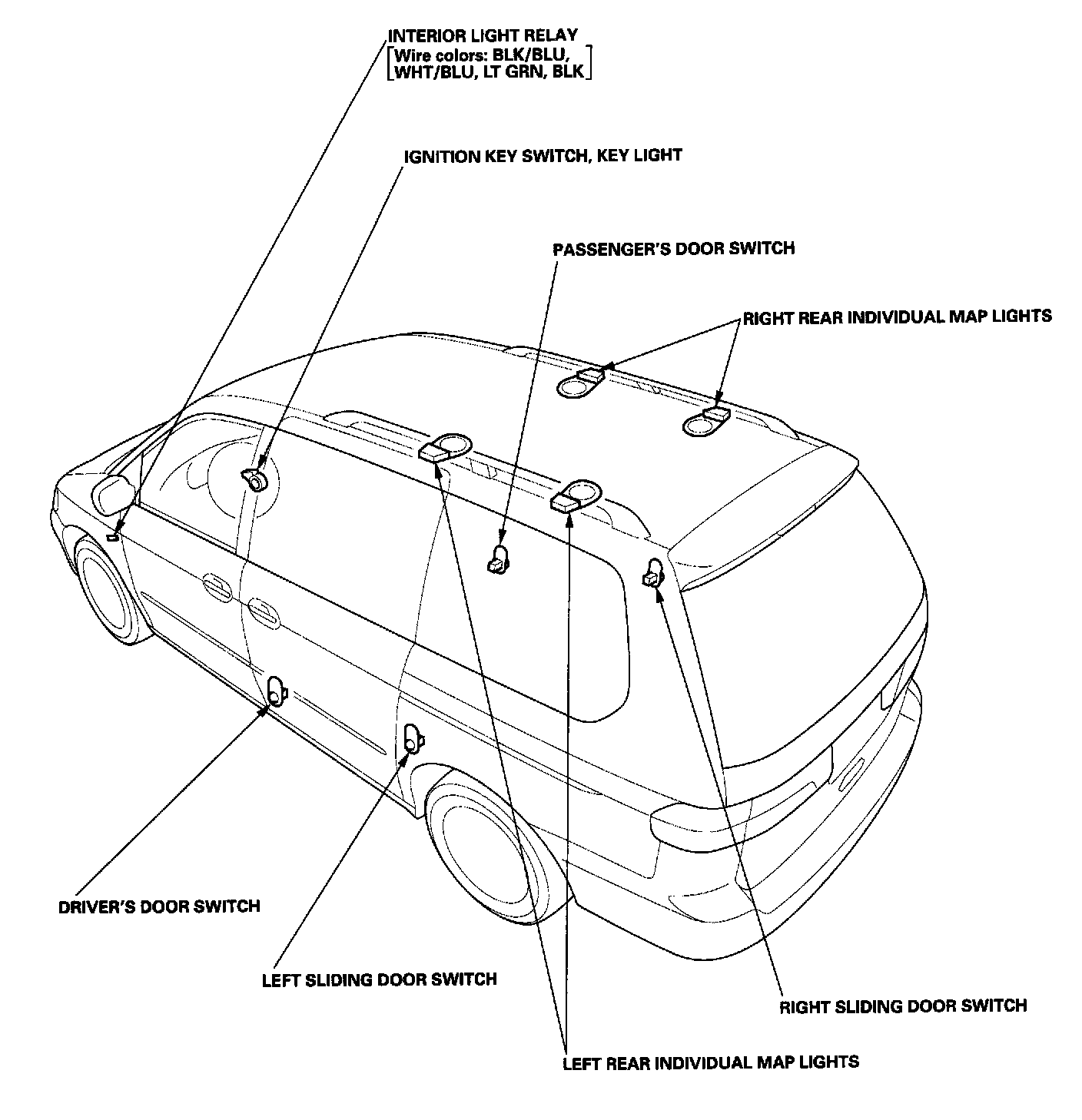 INTERIOR LIGHT RELAY
[Wire colors: BLK/BLU, WHT/BLU, LT GRN, BLK]

IGNITION KEY SWITCH, KEY LIGHT

PASSENGER'S DOOR SWITCH

RIGHT REAR INDIVIDUAL MAP LIGHTS

DRIVER'S DOOR SWITCH

LEFT SLIDING DOOR SWITCH

RIGHT SLIDING DOOR SWITCH

LEFT REAR INDIVIDUAL MAP LIGHTS