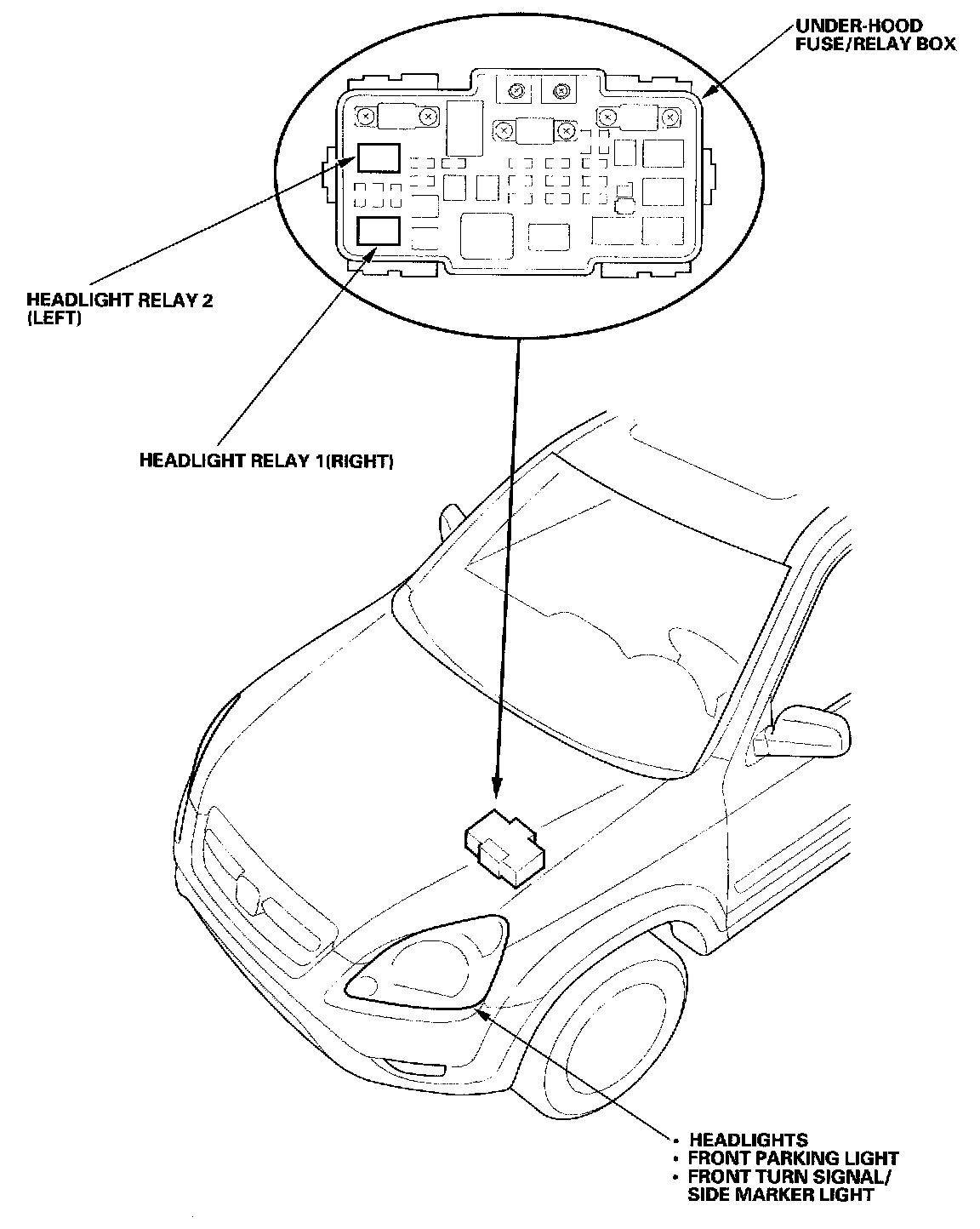 UNDER-HOOD FUSE/RELAY BOX

HEADLIGHT RELAY 2 (LEFT)

HEADLIGHT RELAY 1(RIGHT)

• HEADLIGHTS
• FRONT PARKING LIGHT
• FRONT TURN SIGNAL/ SIDE MARKER LIGHT