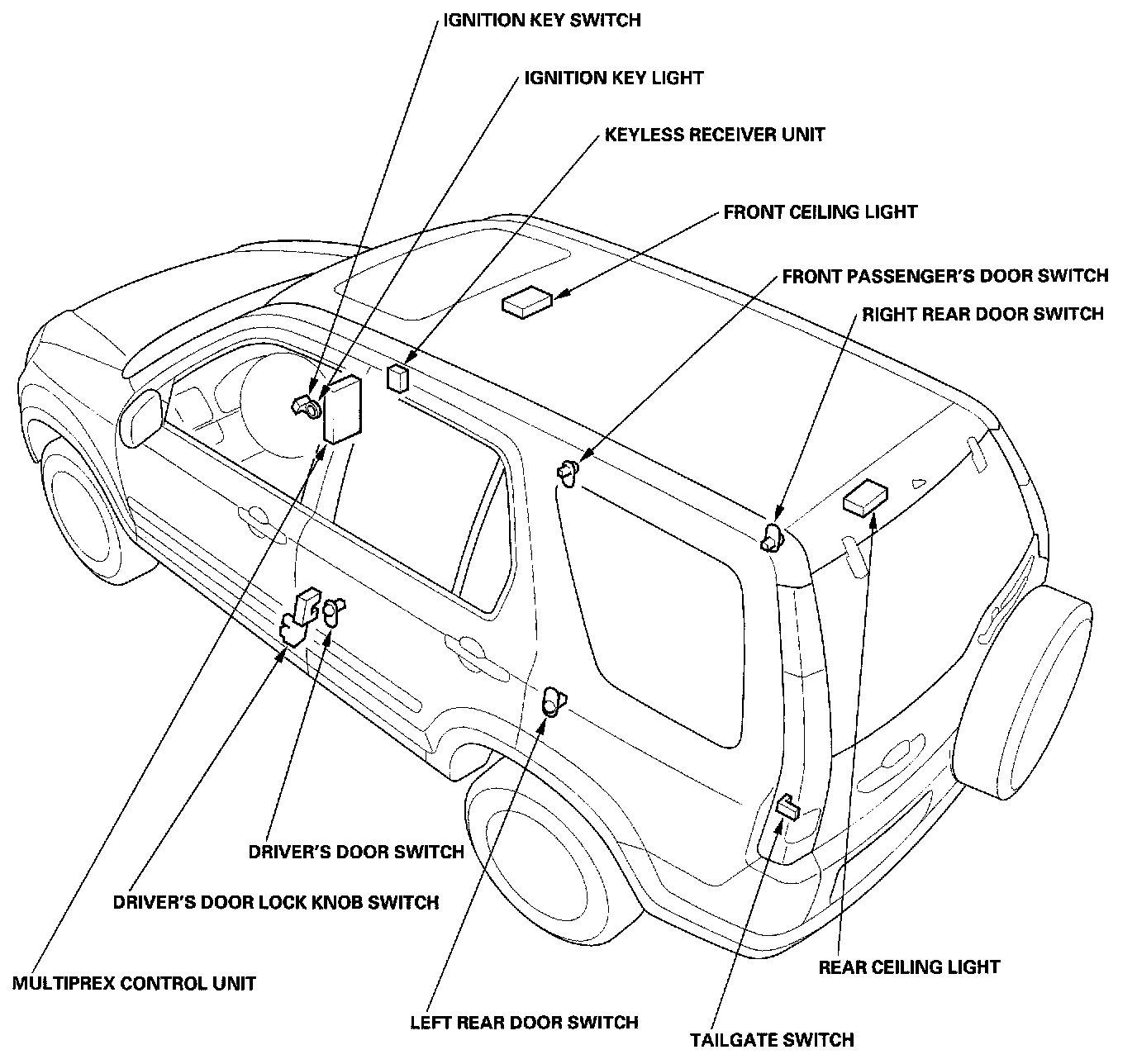 IGNITION KEY SWITCH

IGNITION KEY LIGHT

KEYLESS RECEIVER UNIT

FRONT CEILING LIGHT

FRONT PASSENGER'S DOOR SWITCH

RIGHT REAR DOOR SWITCH

DRIVER'S DOOR SWITCH

DRIVER'S DOOR LOCK KNOB SWITCH

MULTIPREX CONTROL UNIT

LEFT REAR DOOR SWITCH

REAR CEILING LIGHT

TAILGATE SWITCH