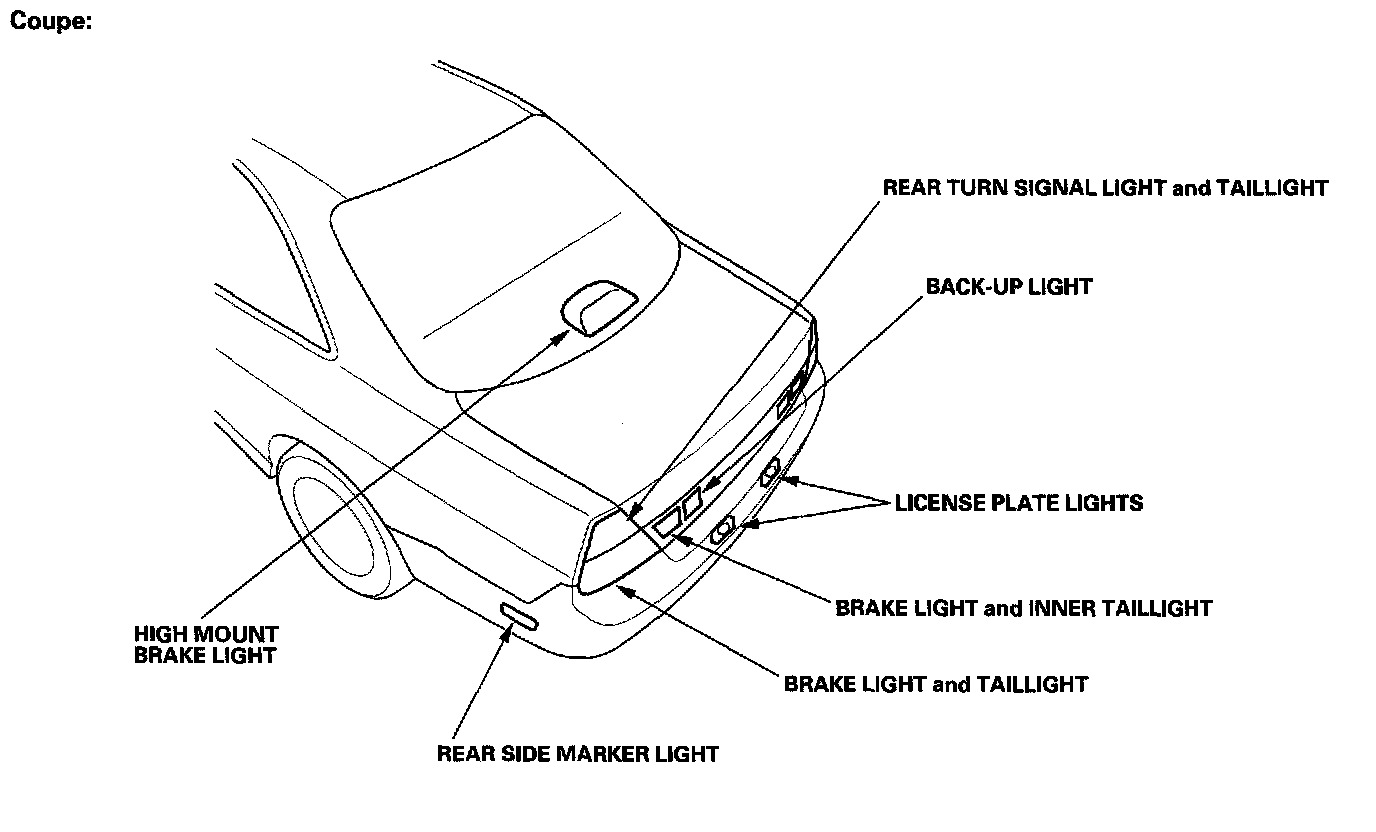 Coupe:

REAR TURN SIGNAL LIGHT and TAILLIGHT

BACK-UP LIGHT

LICENSE PLATE LIGHTS

BRAKE LIGHT and INNER TAILLIGHT

BRAKE LIGHT and TAILLIGHT

HIGH MOUNT BRAKE LIGHT

REAR SIDE MARKER LIGHT