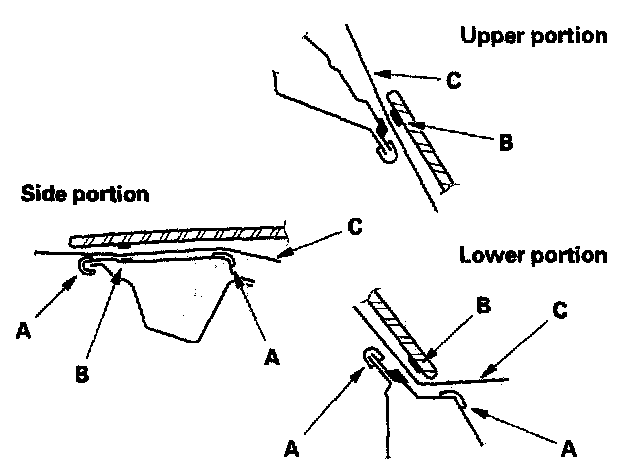 Upper portion

C

B

Side portion

C

A

B

A

Lower portion

B

C

A

A