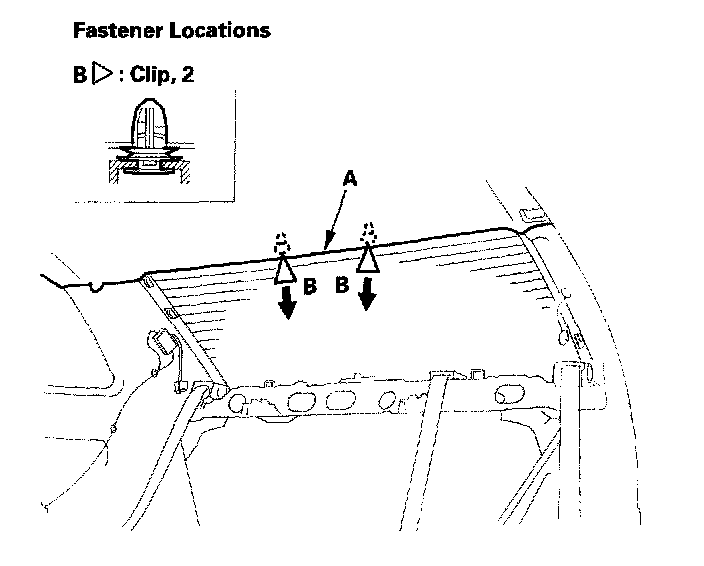 Fastener Locations

B ▷ : Clip, 2

A

B

B